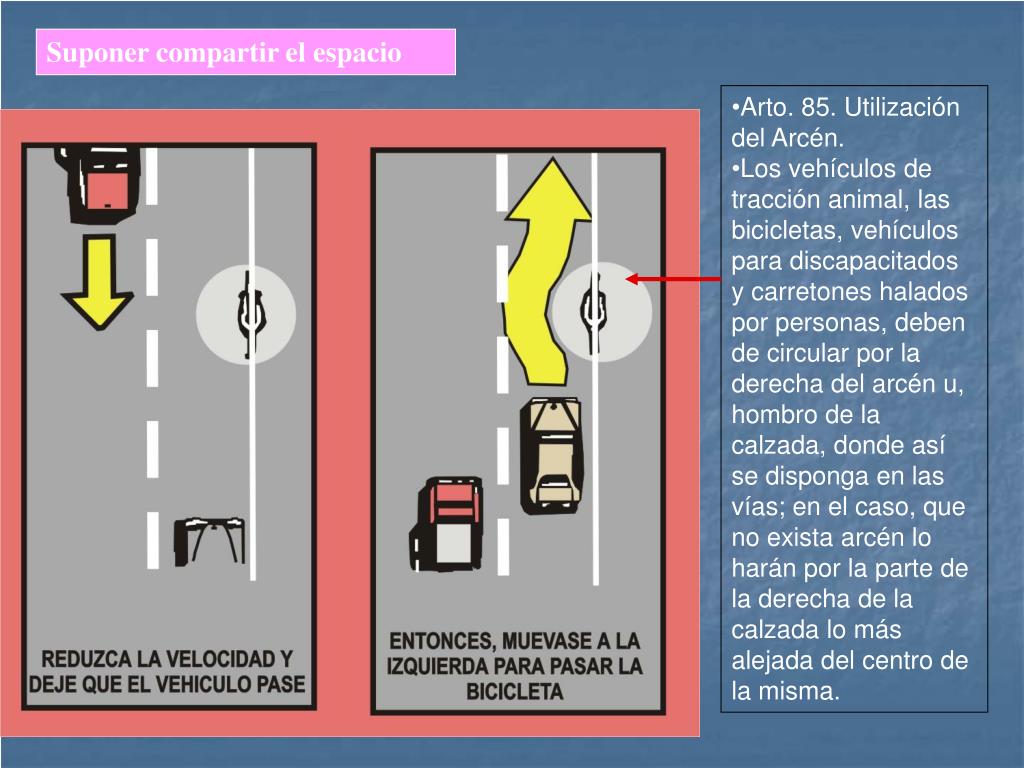 Suponer compartir el espacio

REDUZCA LA VELOCIDAD Y DEJE QUE EL VEHICULO PASE

ENTONCES, MUEVASE A LA IZQUIERDA PARA PASAR LA BICICLETA

•Arto. 85. Utilización del Arcén.
•Los vehículos de tracción animal, las bicicletas, vehículos para discapacitados y carretones halados por personas, deben de circular por la derecha del arcén u, hombro de la calzada, donde así se disponga en las vías; en el caso, que no exista arcén lo harán por la parte de la derecha de la calzada lo más alejada del centro de la misma.