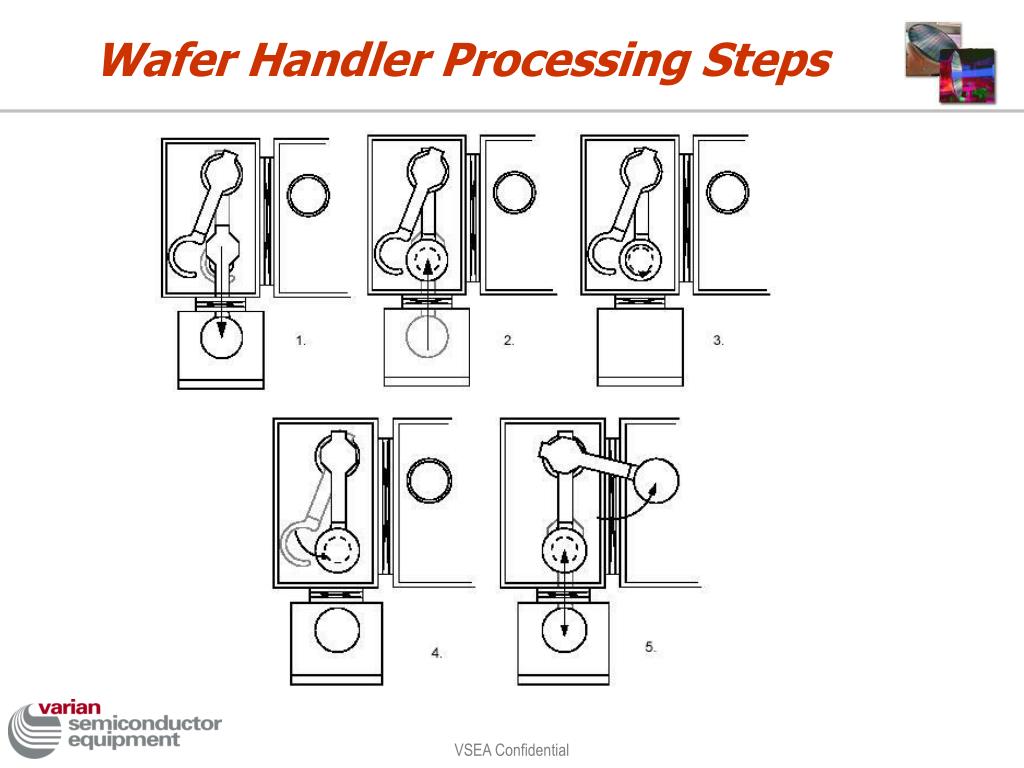 Wafer Handler Processing Steps

1.

2.

3.

4.

5.

varian
semiconductor
equipment

VSEA Confidential