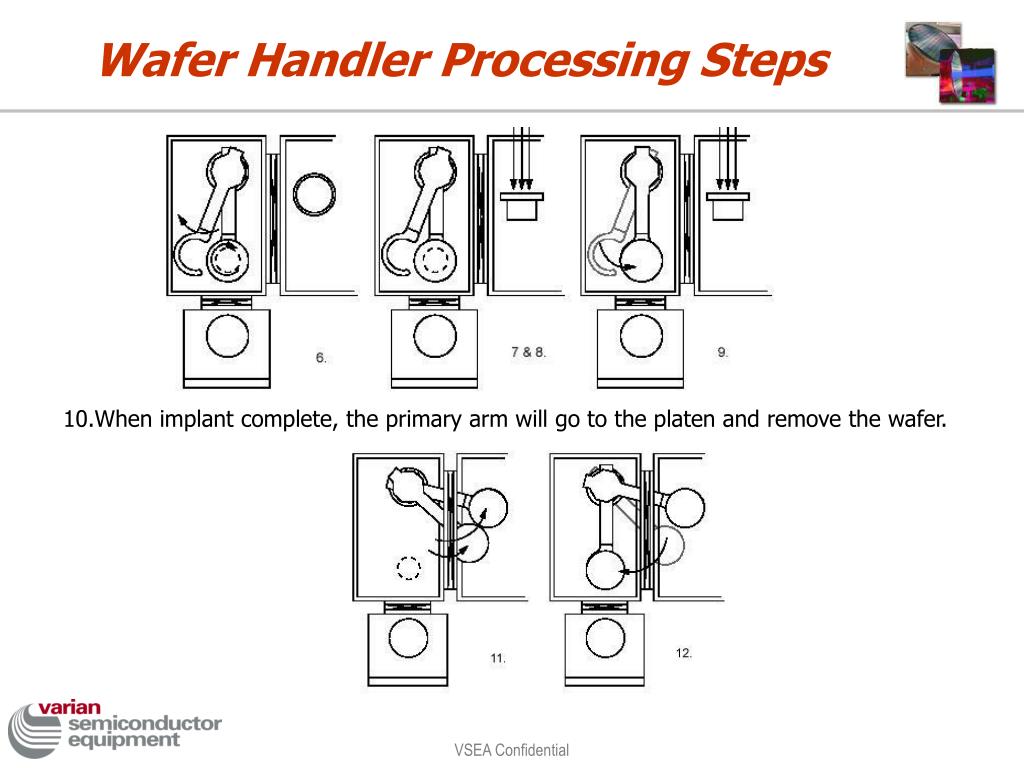 Wafer Handler Processing Steps

6.

7 & 8.

9.

10.When implant complete, the primary arm will go to the platen and remove the wafer.

11.

12.

varian semiconductor equipment

VSEA Confidential