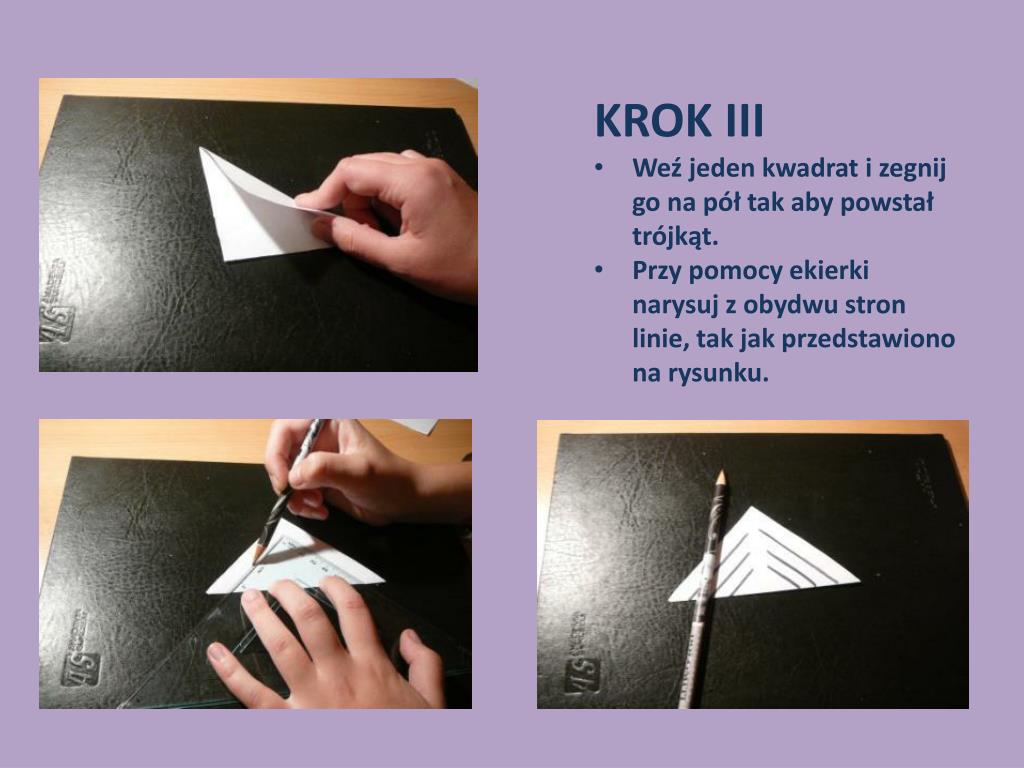 KROK III

• Weź jeden kwadrat i zegnij go na pół tak aby powstał trójkąt.
• Przy pomocy ekierki narysuj z obydwu stron linie, tak jak przedstawiono na rysunku.