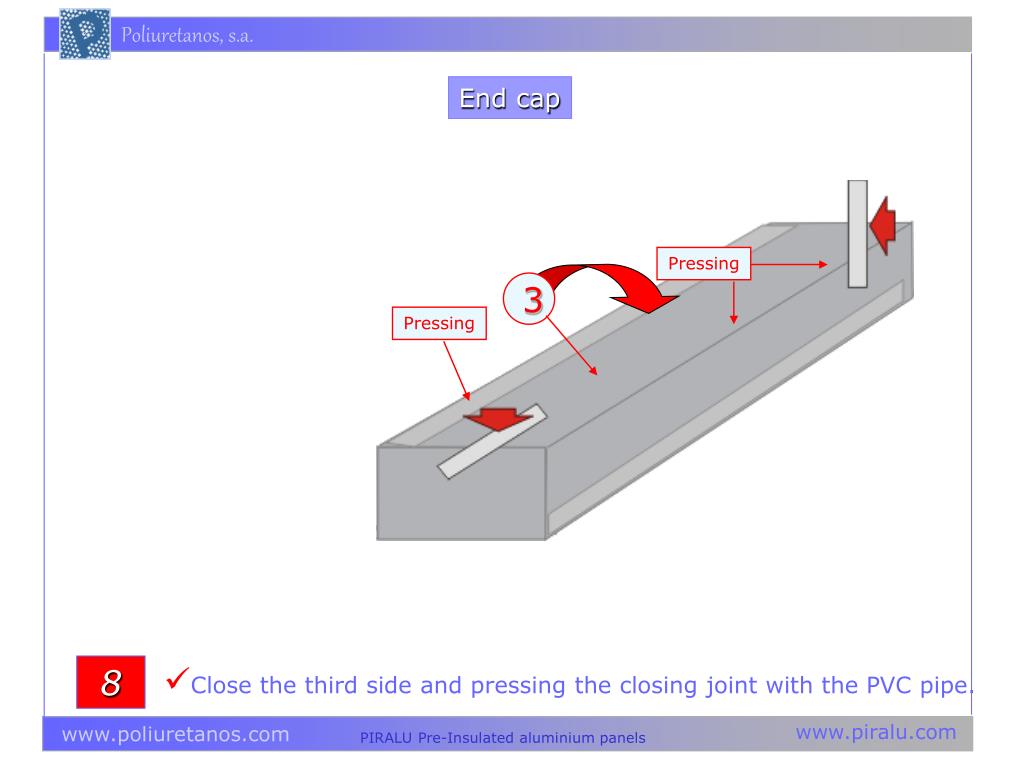 Poliuretanos, s.a.

End cap

Pressing

3

Pressing

8

✓Close the third side and pressing the closing joint with the PVC pipe.

www.poliuretanos.com PIRALU Pre-Insulated aluminium panels www.piralu.com