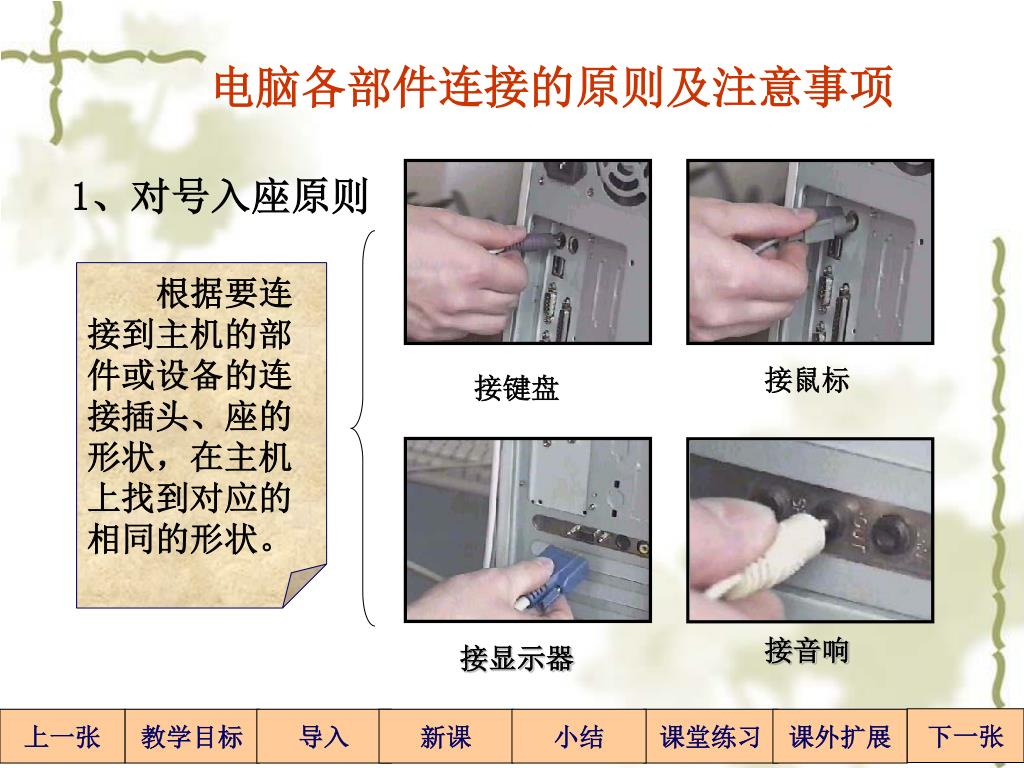 电脑各部件连接的原则及注意事项

1、对号入座原则

根据要连接到主机的部件或设备的连接插头、座的形状，在主机上找到对应的相同的形状。

接键盘

接鼠标

接显示器

接音响

上一张 教学目标 导入 新课 小结 课堂练习 课外扩展 下一张