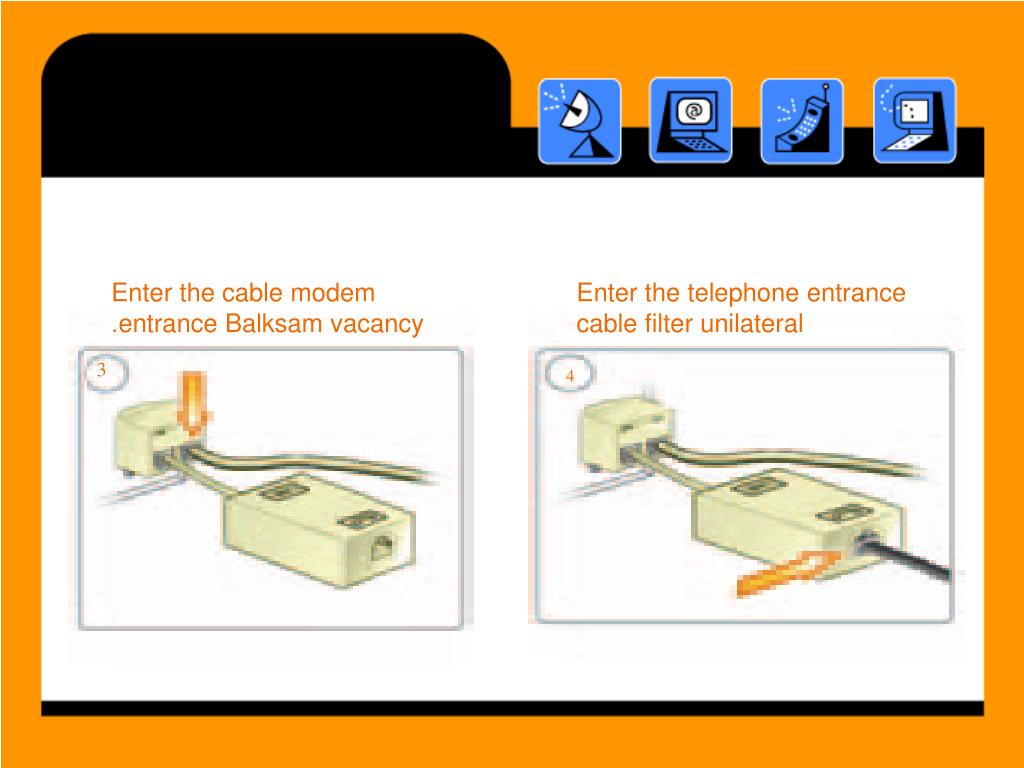 Enter the cable modem .entrance Balksam vacancy

3

Enter the telephone entrance cable filter unilateral

4