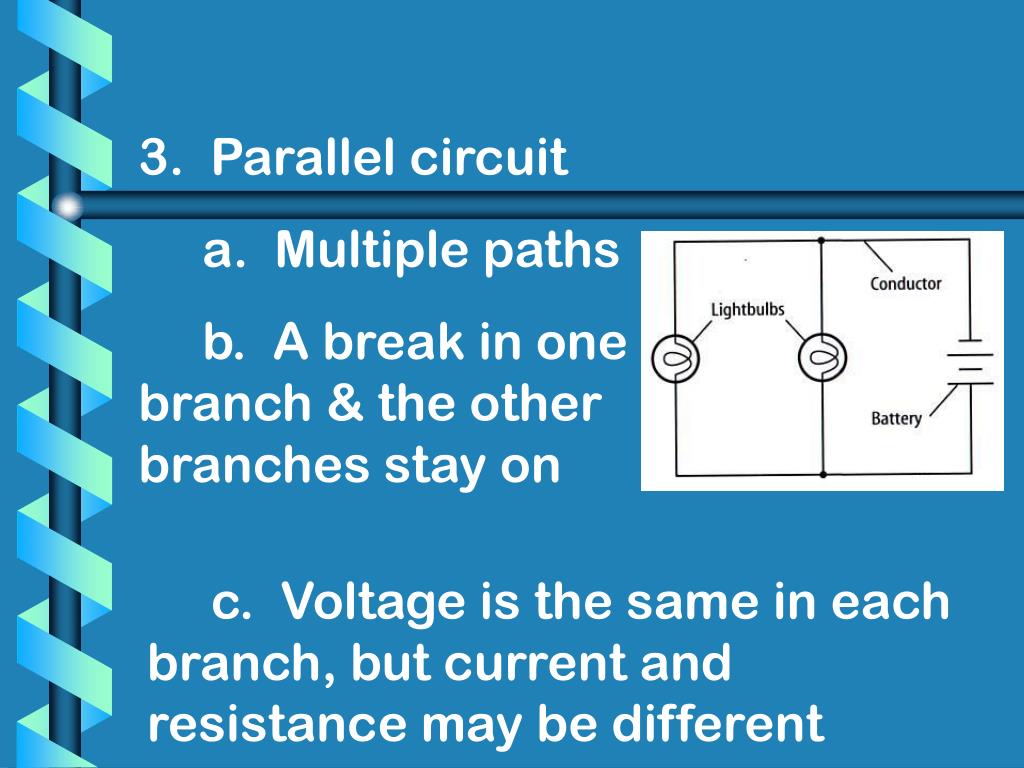 3. Parallel circuit

a. Multiple paths

b. A break in one branch & the other branches stay on

Conductor

Lightbulbs

Battery

c. Voltage is the same in each branch, but current and resistance may be different