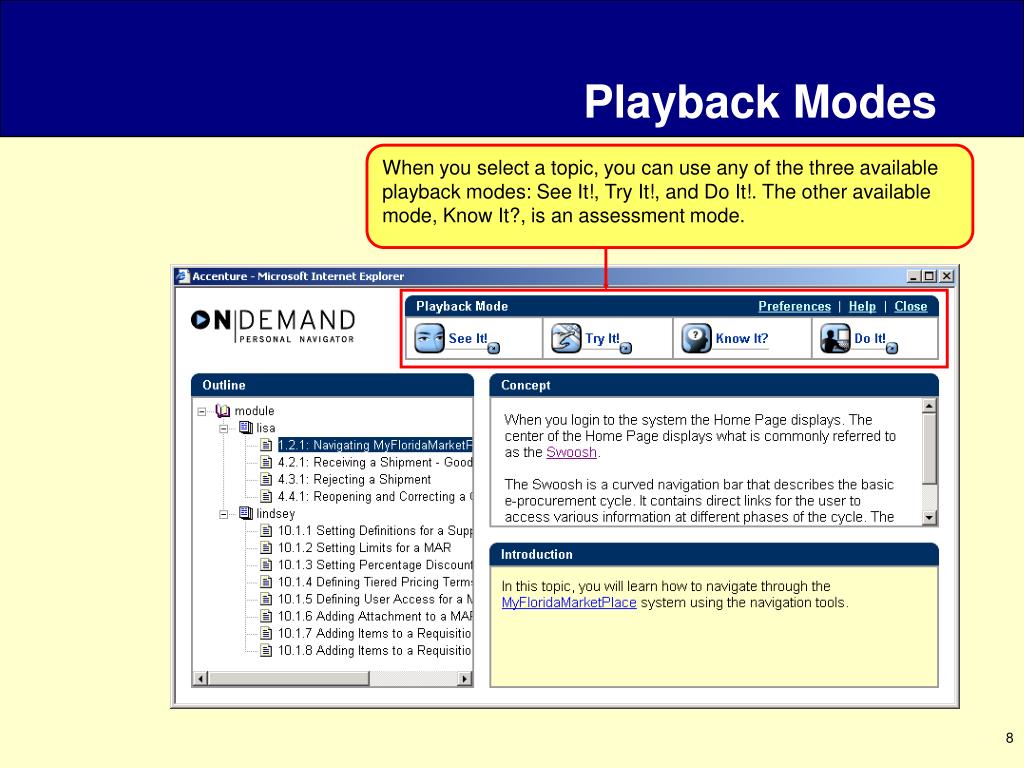 Playback Modes

When you select a topic, you can use any of the three available playback modes: See It!, Try It!, and Do It!. The other available mode, Know It?, is an assessment mode.

Accenture - Microsoft Internet Explorer

ON DEMAND
PERSONAL NAVIGATOR

Playback Mode
Preferences | Help | Close

See It!
Try It!
Know It?
Do It!

Outline

module
lisa
1.2.1: Navigating MyFloridaMarketP
4.2.1: Receiving a Shipment - Good
4.3.1: Rejecting a Shipment
4.4.1: Reopening and Correcting a
lindsey
10.1.1 Setting Definitions for a Supp
10.1.2 Setting Limits for a MAR
10.1.3 Setting Percentage Discount
10.1.4 Defining Tiered Pricing Term
10.1.5 Defining User Access for a M
10.1.6 Adding Attachment to a MAR
10.1.7 Adding Items to a Requisitio
10.1.8 Adding Items to a Requisitio

Concept

When you login to the system the Home Page displays. The center of the Home Page displays what is commonly referred to as the Swoosh.

The Swoosh is a curved navigation bar that describes the basic e-procurement cycle. It contains direct links for the user to access various information at different phases of the cycle. The

Introduction

In this topic, you will learn how to navigate through the MyFloridaMarketPlace system using the navigation tools.

8