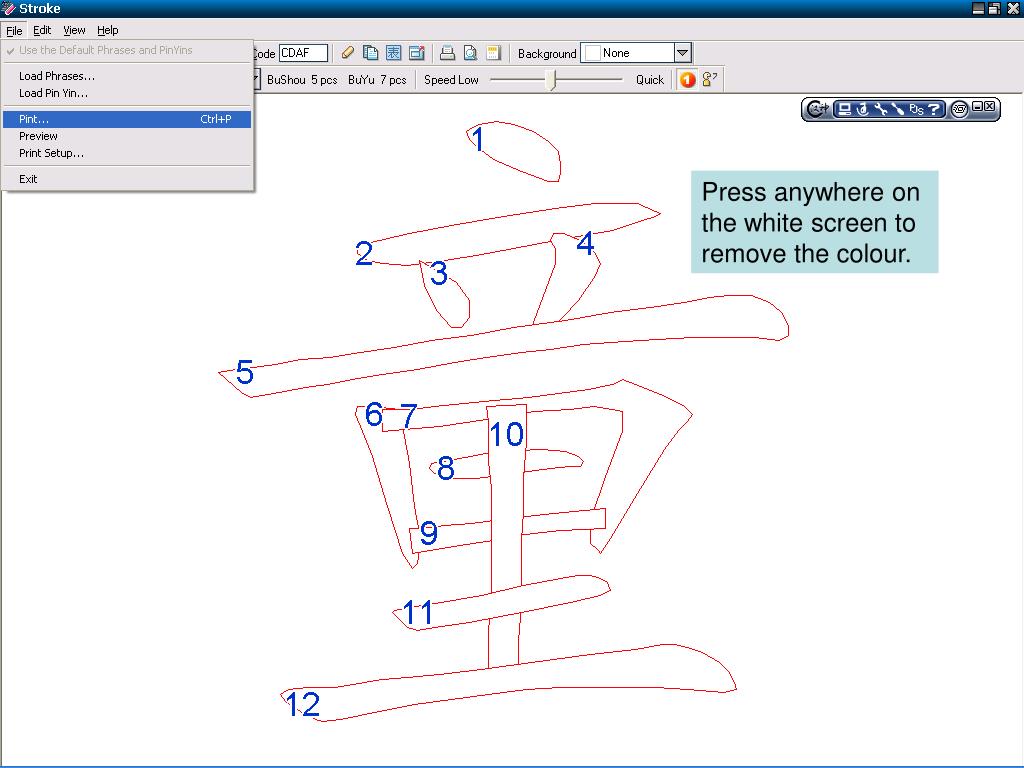 Stroke
File Edit View Help
Use the Default Phrases and PinYins
Load Phrases...
Load Pin Yin...
Pint... Ctrl+P
Preview
Print Setup...
Exit
Code CDAF
Background None
BuShou 5 pcs BuYu 7 pcs Speed Low Quick

Press anywhere on the white screen to remove the colour.

1
2
3
4
5
6
7
8
9
10
11
12