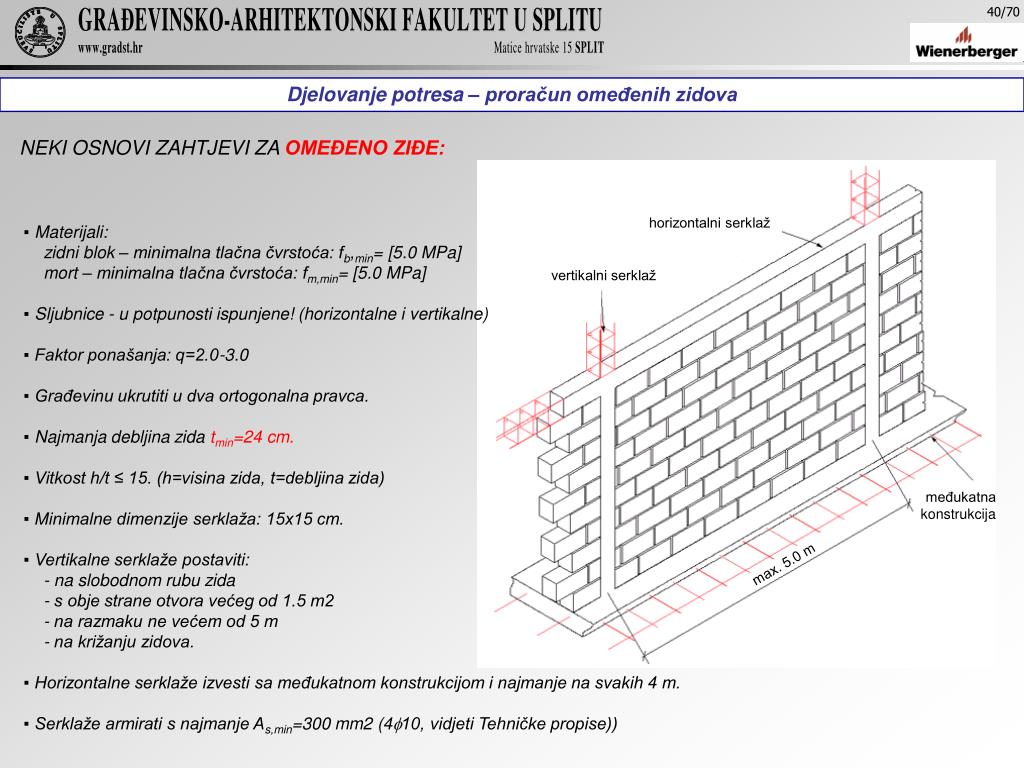 GRAĐEVINSKO-ARHITEKTONSKI FAKULTET U SPLITU
www.gradst.hr
Matice hrvatske 15 SPLIT

40/70

Wienerberger

Djelovanje potresa – proračun omeđenih zidova

NEKI OSNOVI ZAHTJEVI ZA OMEĐENO ZIĐE:

▪ Materijali:
zidni blok – minimalna tlačna čvrstoća: $f_{b,min}$= [5.0 MPa]
mort – minimalna tlačna čvrstoća: $f_{m,min}$= [5.0 MPa]

▪ Sljubnice - u potpunosti ispunjene! (horizontalne i vertikalne)

▪ Faktor ponašanja: q=2.0-3.0

▪ Građevinu ukrutiti u dva ortogonalna pravca.

▪ Najmanja debljina zida $t_{min}$=24 cm.

▪ Vitkost h/t ≤ 15. (h=visina zida, t=debljina zida)

▪ Minimalne dimenzije serklaža: 15x15 cm.

▪ Vertikalne serklaže postaviti:
- na slobodnom rubu zida
- s obje strane otvora većeg od 1.5 m2
- na razmaku ne većem od 5 m
- na križanju zidova.

▪ Horizontalne serklaže izvesti sa međukatnom konstrukcijom i najmanje na svakih 4 m.

▪ Serklaže armirati s najmanje $A_{s,min}$=300 mm2 (4$\phi$10, vidjeti Tehničke propise))

horizontalni serklaž
vertikalni serklaž
međukatna konstrukcija
max. 5.0 m