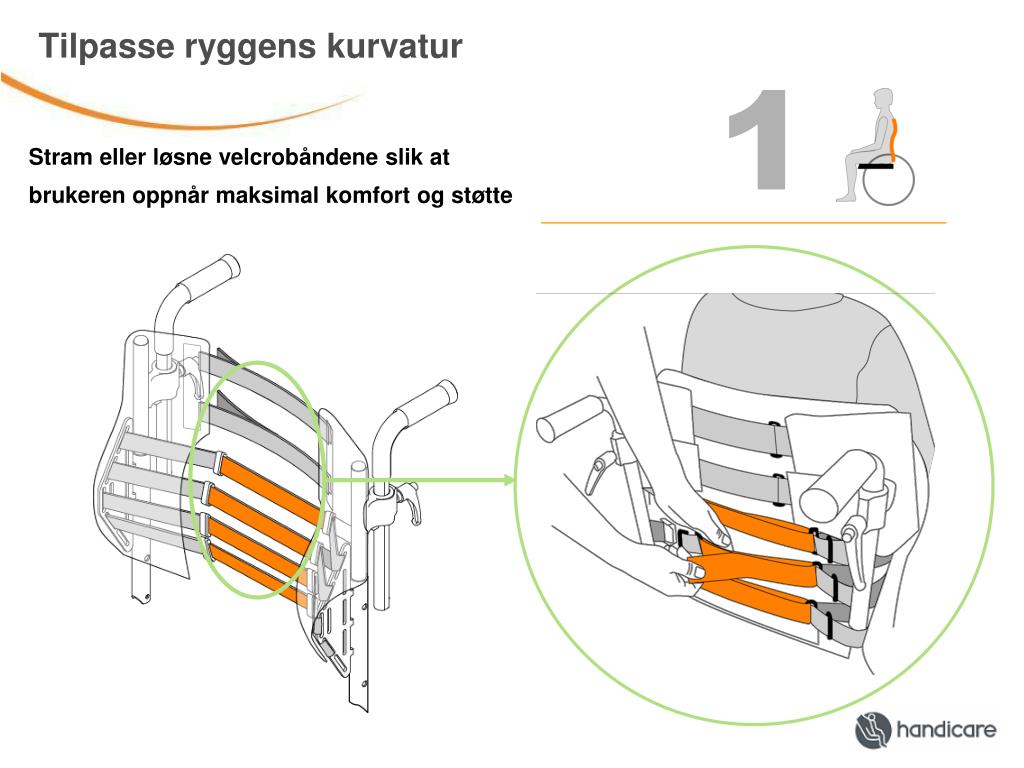 Tilpasse ryggens kurvatur

Stram eller løsne velcrobåndene slik at brukeren oppnår maksimal komfort og støtte

1

handicare