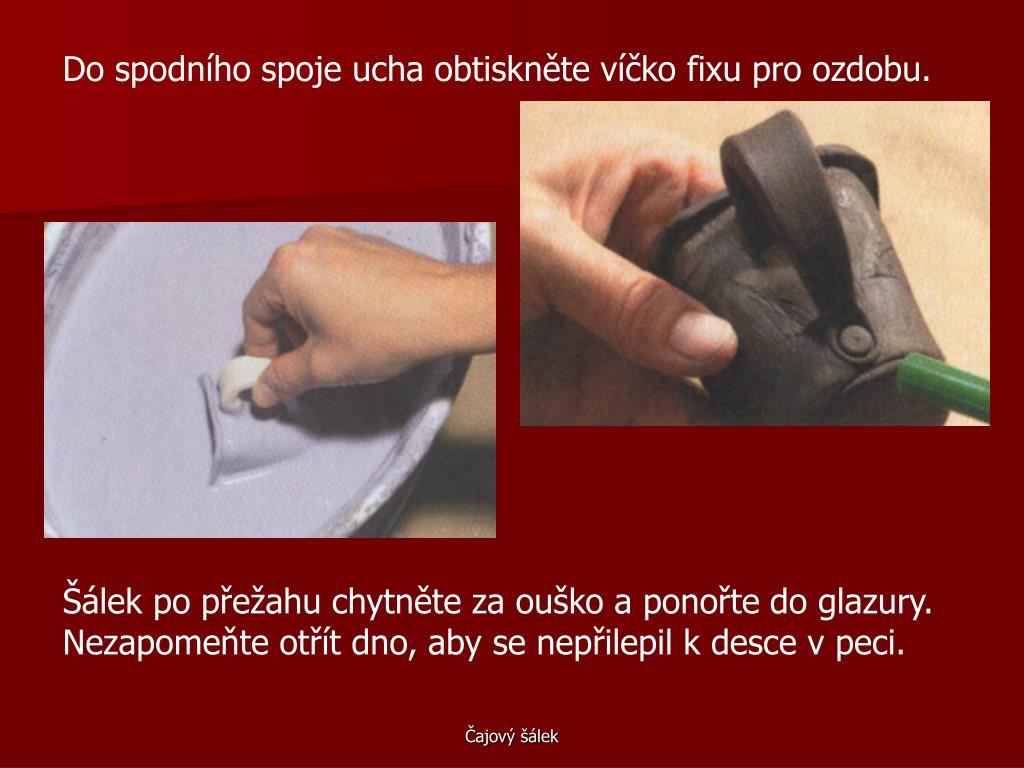 Do spodního spoje ucha obtiskněte víčko fixu pro ozdobu.

Šálek po přežahu chytněte za ouško a ponořte do glazury. Nezapomeňte otřít dno, aby se nepřilepil k desce v peci.

Čajový šálek