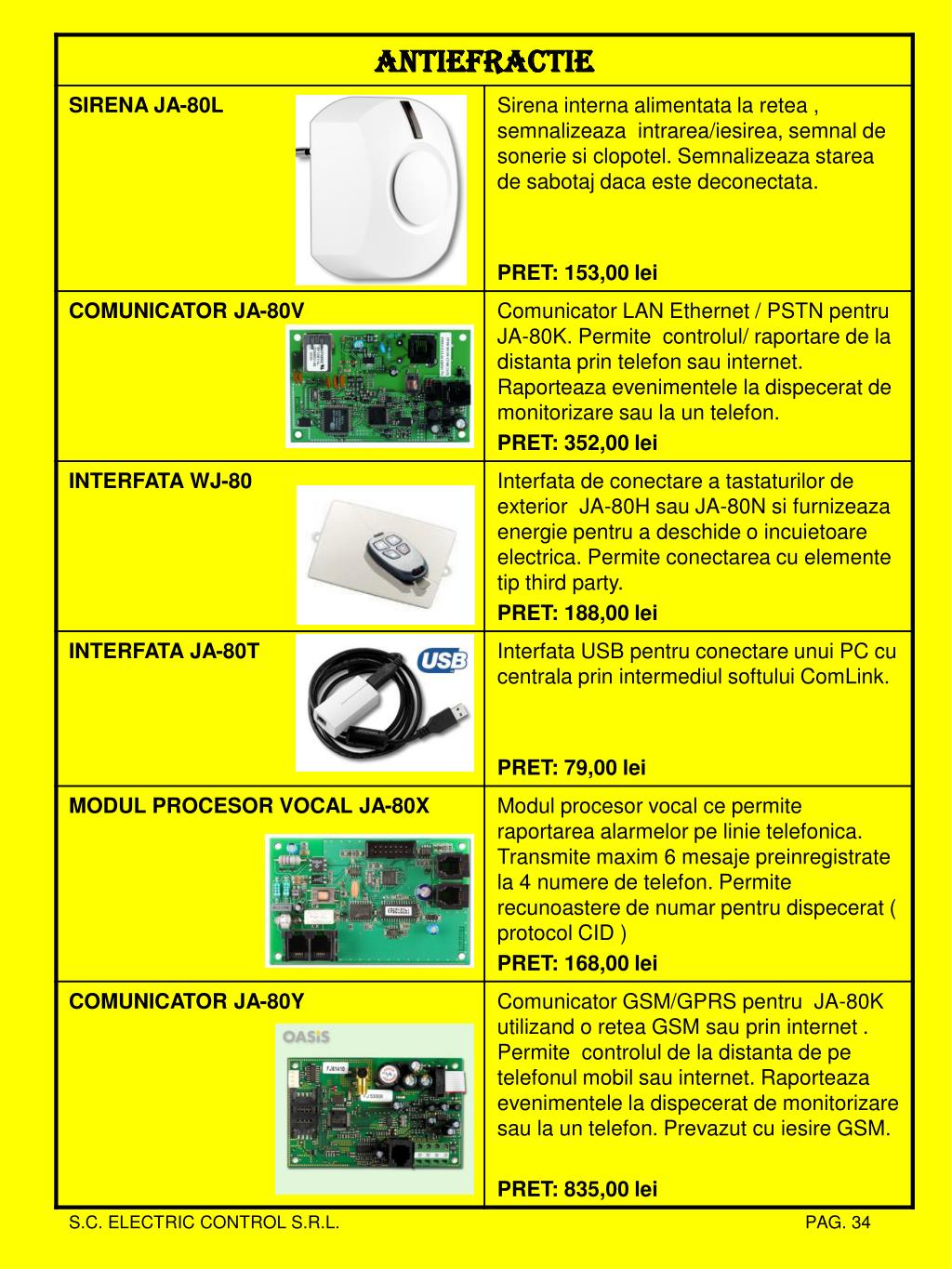 | ANTIEFRACTIE | |
|---|---|
| SIRENA JA-80L | Sirena interna alimentata la retea , semnalizeaza intrarea/iesirea, semnal de sonerie si clopotel. Semnalizeaza starea de sabotaj daca este deconectata. PRET: 153,00 lei |
| COMUNICATOR JA-80V | Comunicator LAN Ethernet / PSTN pentru JA-80K. Permite controlul/ raportare de la distanta prin telefon sau internet. Raporteaza evenimentele la dispecerat de monitorizare sau la un telefon. PRET: 352,00 lei |
| INTERFATA WJ-80 | Interfata de conectare a tastaturilor de exterior JA-80H sau JA-80N si furnizeaza energie pentru a deschide o incuietoare electrica. Permite conectarea cu elemente tip third party. PRET: 188,00 lei |
| INTERFATA JA-80T USB | Interfata USB pentru conectare unui PC cu centrala prin intermediul softului ComLink. PRET: 79,00 lei |
| MODUL PROCESOR VOCAL JA-80X | Modul procesor vocal ce permite raportarea alarmelor pe linie telefonica. Transmite maxim 6 mesaje preinregistrate la 4 numere de telefon. Permite recunoastere de numar pentru dispecerat ( protocol CID ) PRET: 168,00 lei |
| COMUNICATOR JA-80Y OASiS | Comunicator GSM/GPRS pentru JA-80K utilizand o retea GSM sau prin internet . Permite controlul de la distanta de pe telefonul mobil sau internet. Raporteaza evenimentele la dispecerat de monitorizare sau la un telefon. Prevazut cu iesire GSM. PRET: 835,00 lei |

S.C. ELECTRIC CONTROL S.R.L. PAG. 34