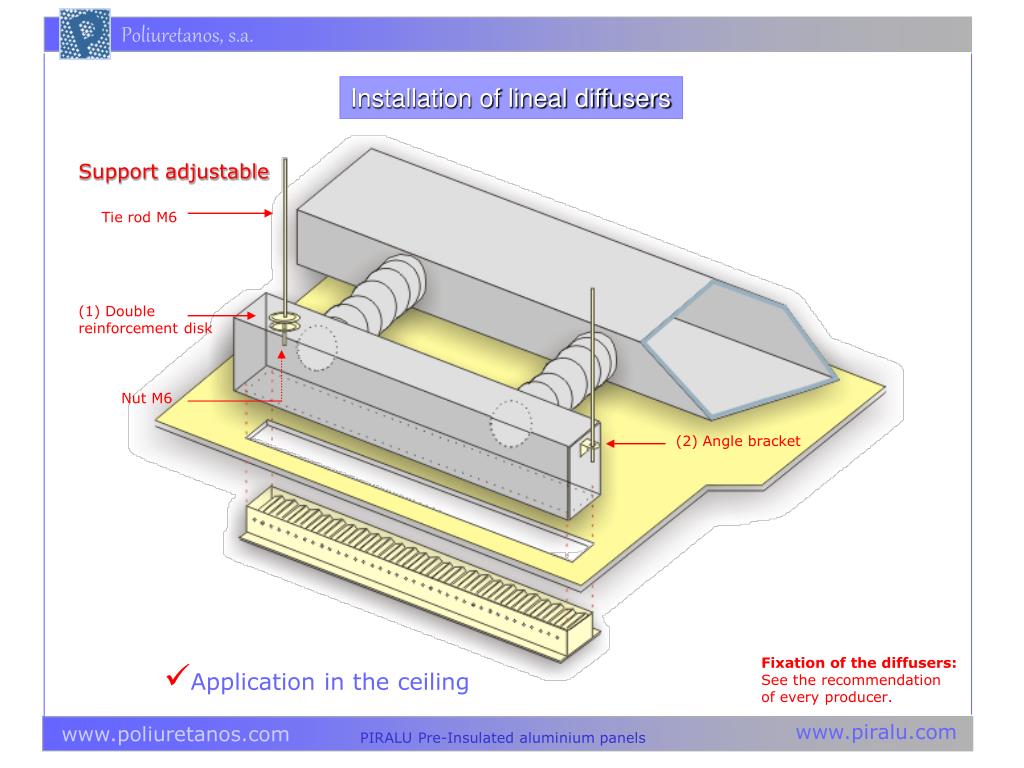 Poliuretanos, s.a.

Installation of lineal diffusers

Support adjustable

Tie rod M6

(1) Double reinforcement disk

Nut M6

(2) Angle bracket

✓Application in the ceiling

Fixation of the diffusers:
See the recommendation of every producer.

www.poliuretanos.com

PIRALU Pre-Insulated aluminium panels

www.piralu.com