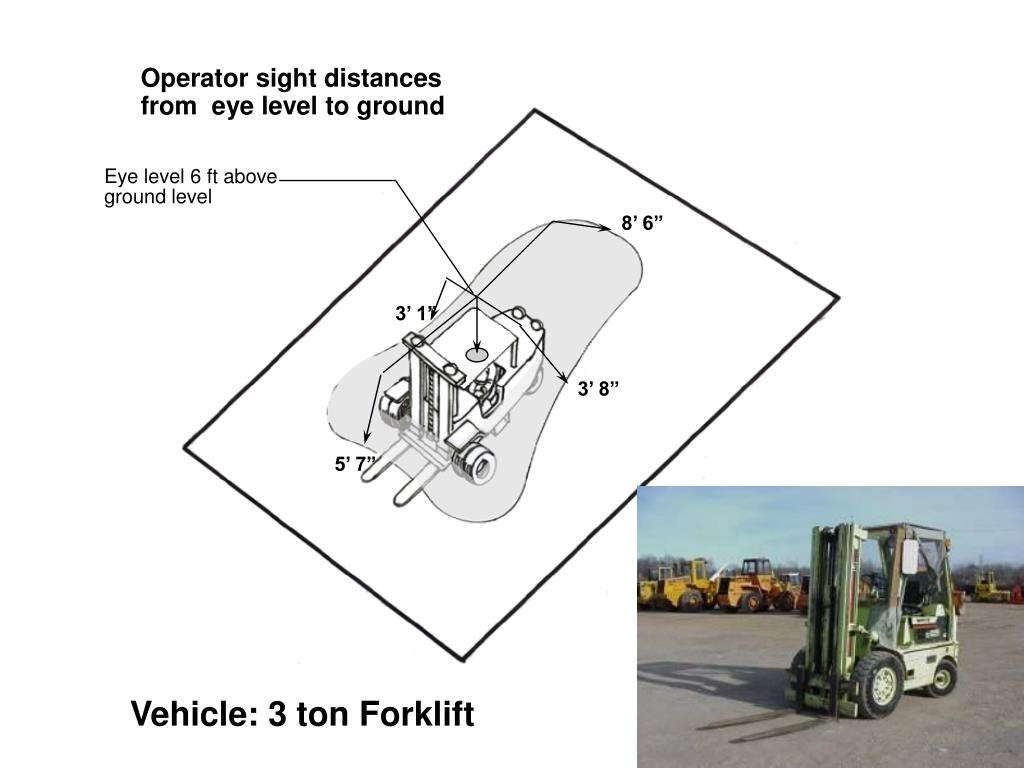 Operator sight distances from eye level to ground

Eye level 6 ft above ground level

8’ 6”

3’ 1”

3’ 8”

5’ 7”

Vehicle: 3 ton Forklift