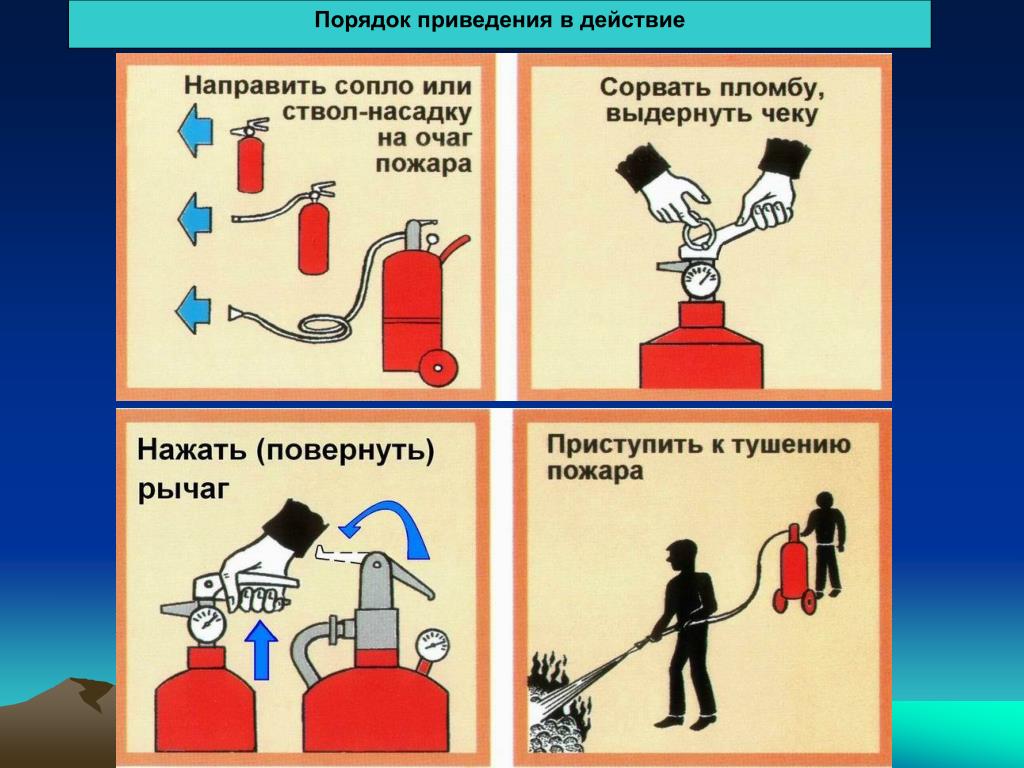 Порядок приведения в действие

Направить сопло или ствол-насадку на очаг пожара

Сорвать пломбу, выдернуть чеку

Нажать (повернуть) рычаг

Приступить к тушению пожара