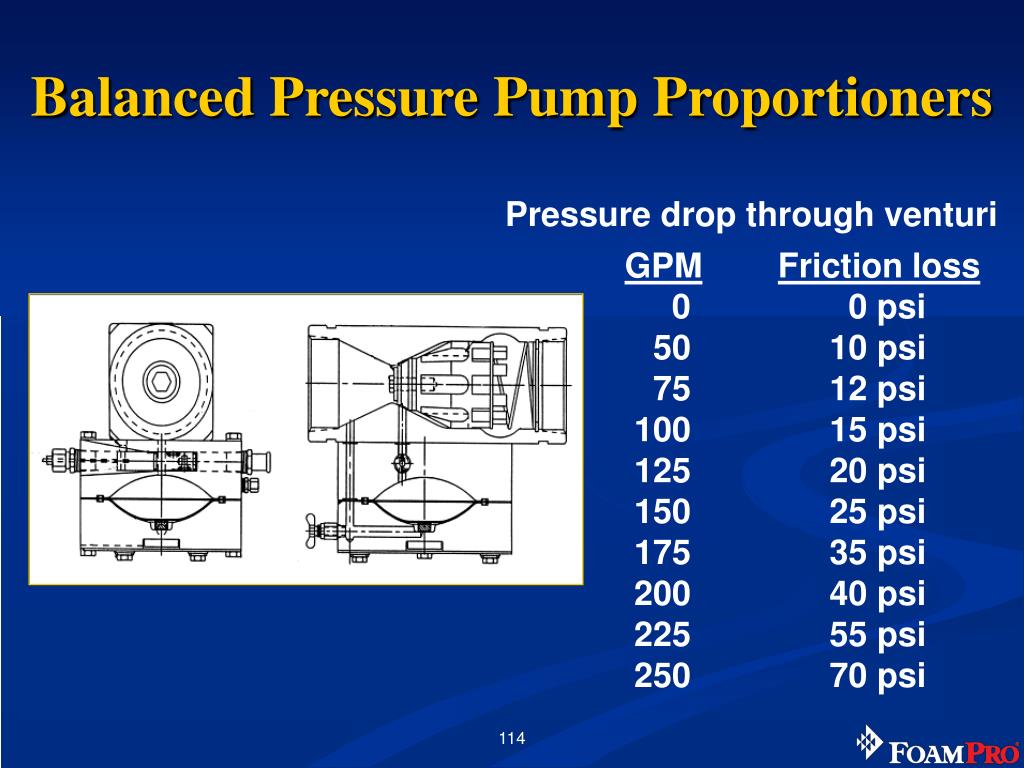 Balanced Pressure Pump Proportioners

Pressure drop through venturi

| GPM | Friction loss |
|---|---|
| 0 | 0 psi |
| 50 | 10 psi |
| 75 | 12 psi |
| 100 | 15 psi |
| 125 | 20 psi |
| 150 | 25 psi |
| 175 | 35 psi |
| 200 | 40 psi |
| 225 | 55 psi |
| 250 | 70 psi |

114

FOAMPRO