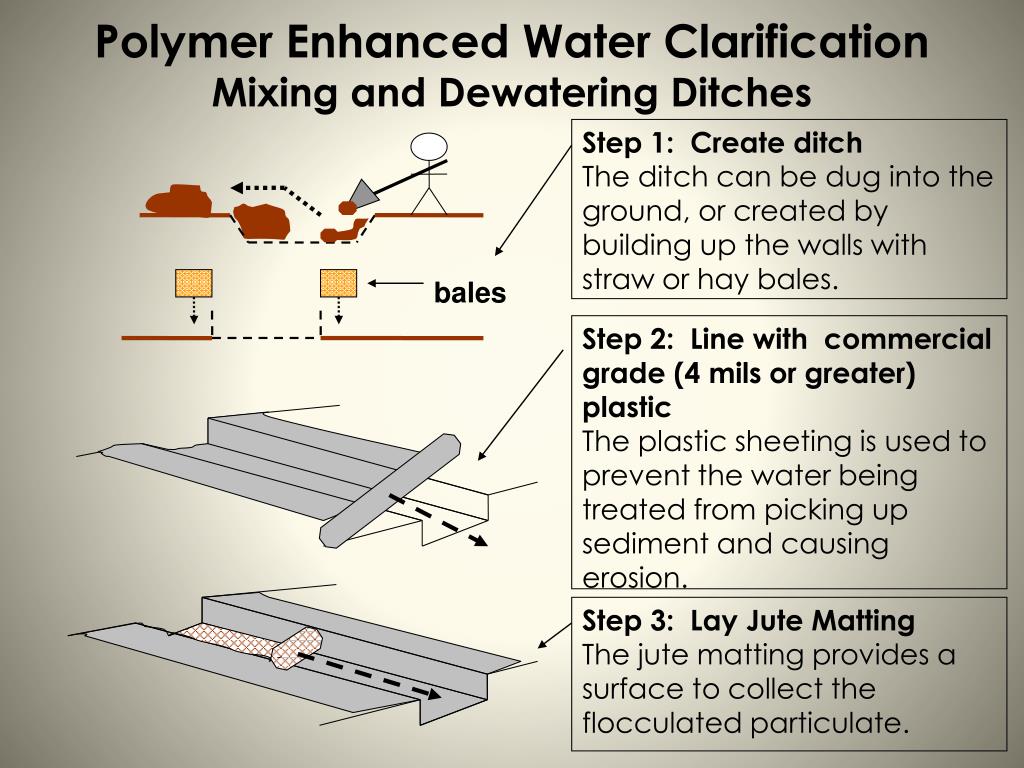 Polymer Enhanced Water Clarification
Mixing and Dewatering Ditches

bales

Step 1: Create ditch
The ditch can be dug into the ground, or created by building up the walls with straw or hay bales.

Step 2: Line with commercial grade (4 mils or greater) plastic
The plastic sheeting is used to prevent the water being treated from picking up sediment and causing erosion.

Step 3: Lay Jute Matting
The jute matting provides a surface to collect the flocculated particulate.