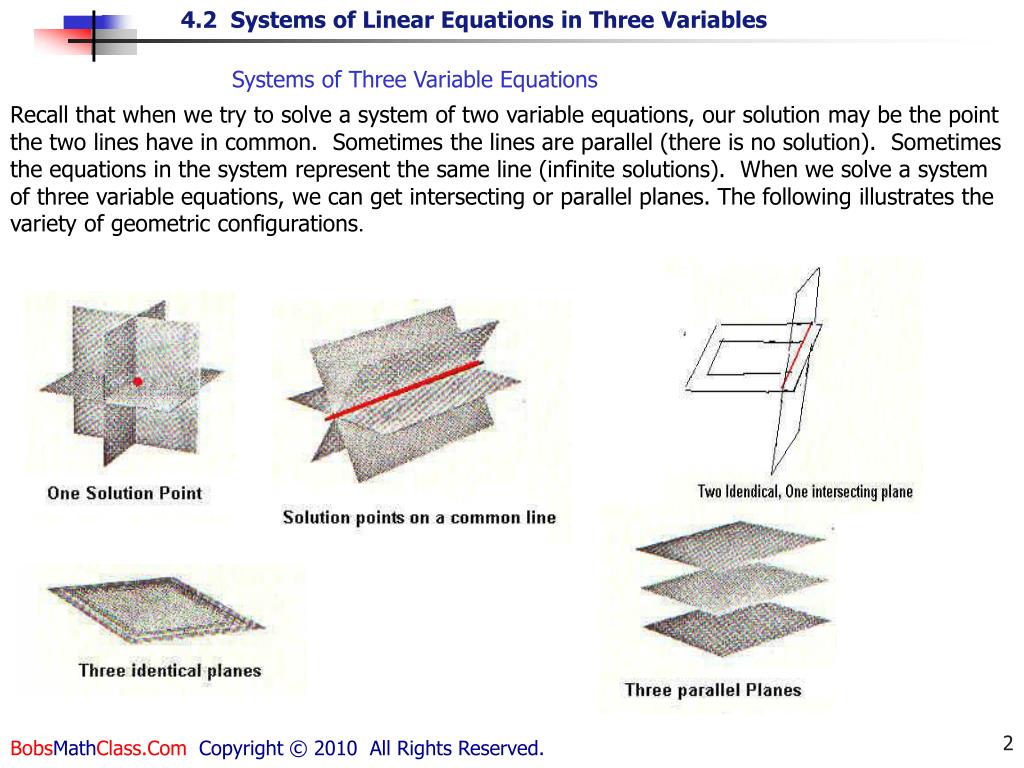 4.2 Systems of Linear Equations in Three Variables

Systems of Three Variable Equations

Recall that when we try to solve a system of two variable equations, our solution may be the point the two lines have in common. Sometimes the lines are parallel (there is no solution). Sometimes the equations in the system represent the same line (infinite solutions). When we solve a system of three variable equations, we can get intersecting or parallel planes. The following illustrates the variety of geometric configurations.

One Solution Point

Solution points on a common line

Two Idendical, One intersecting plane

Three identical planes

Three parallel Planes

BobsMathClass.Com Copyright © 2010 All Rights Reserved.

2