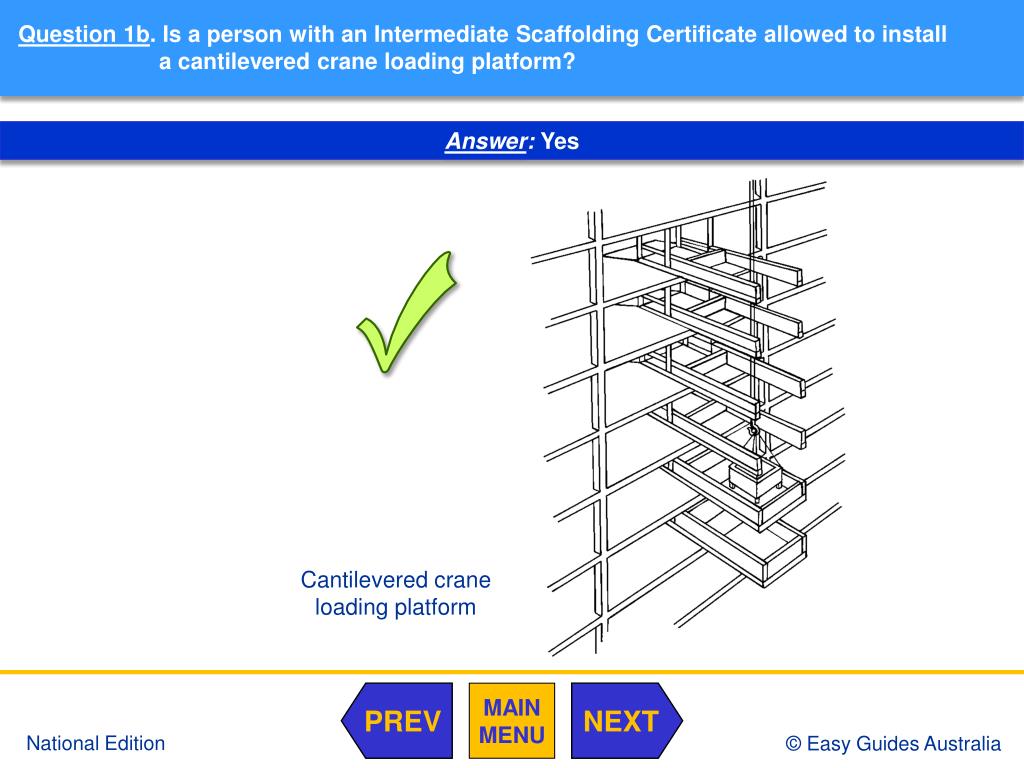 Question 1b. Is a person with an Intermediate Scaffolding Certificate allowed to install a cantilevered crane loading platform?

Answer: Yes

Cantilevered crane loading platform

PREV

MAIN MENU

NEXT

National Edition

© Easy Guides Australia