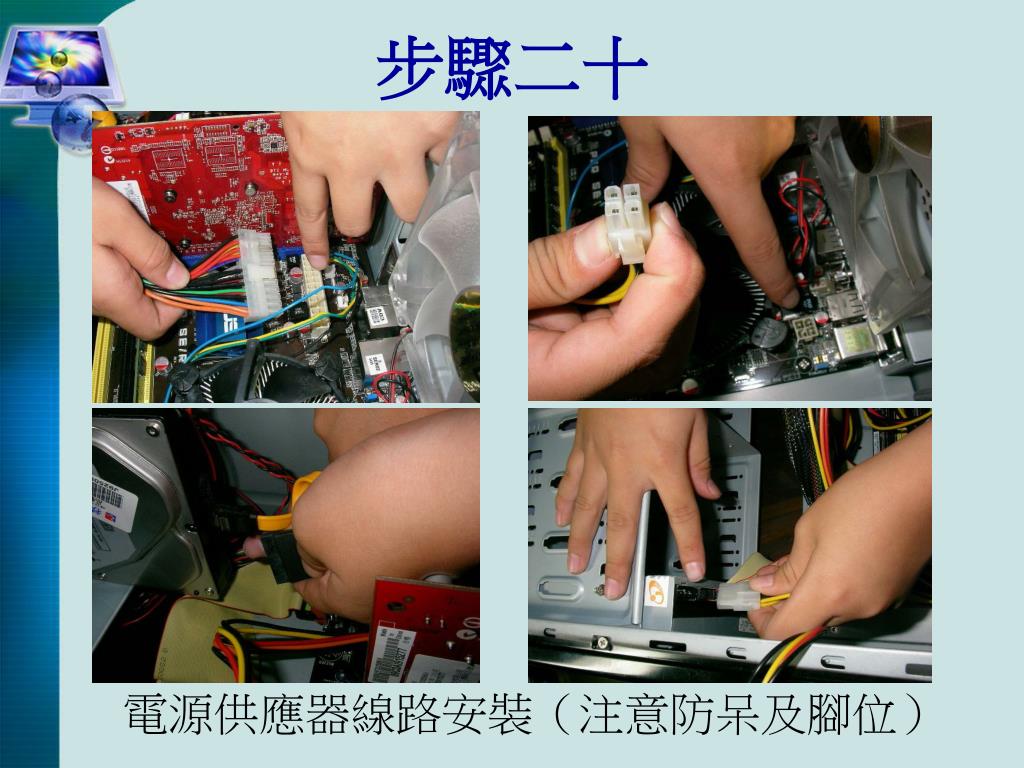 步驟二十

電源供應器線路安裝（注意防呆及腳位）