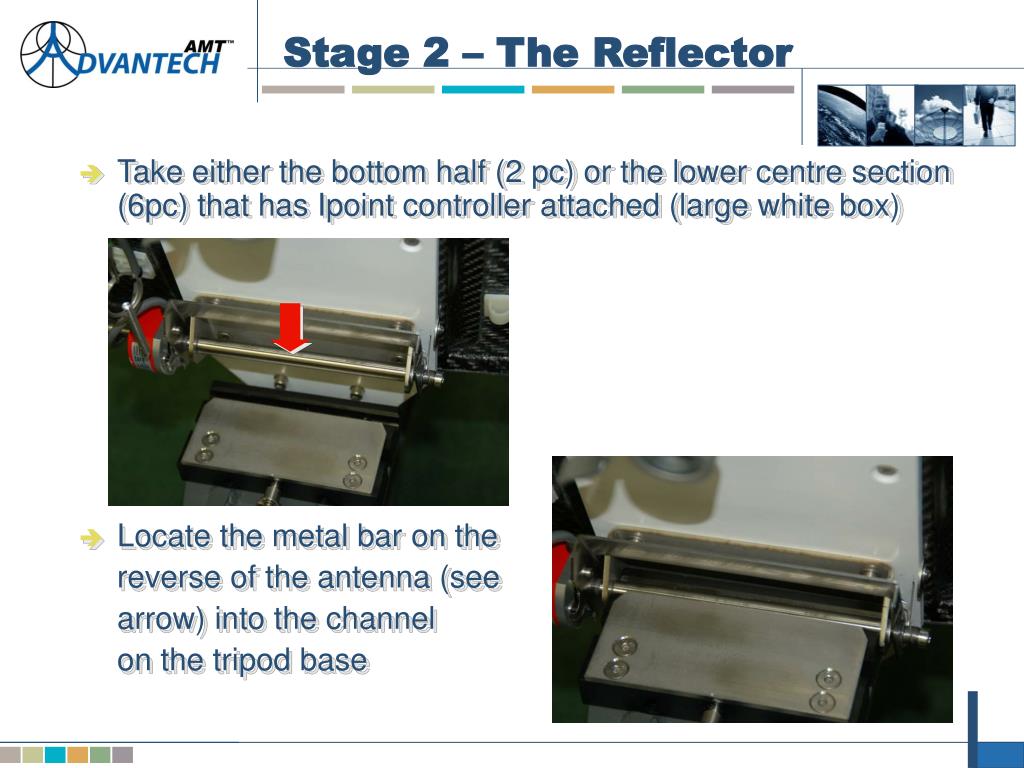 ADVANTECH AMT™

Stage 2 – The Reflector

Take either the bottom half (2 pc) or the lower centre section (6pc) that has Ipoint controller attached (large white box)

Locate the metal bar on the reverse of the antenna (see arrow) into the channel on the tripod base