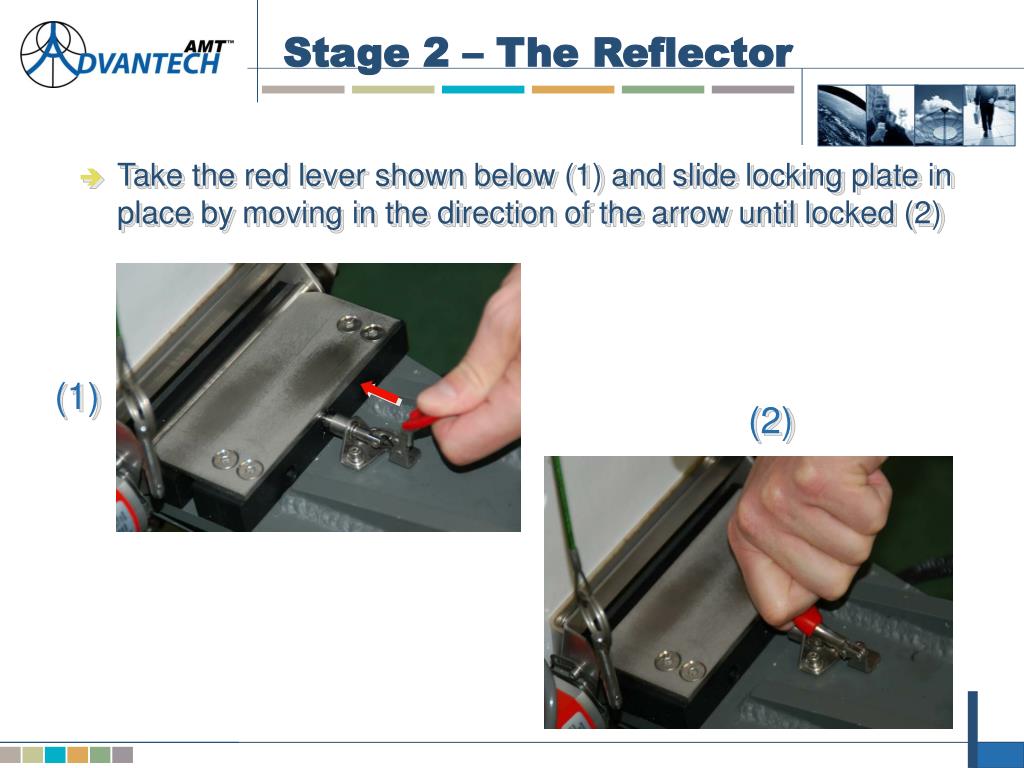 ADVANTECH AMT™

Stage 2 – The Reflector

Take the red lever shown below (1) and slide locking plate in place by moving in the direction of the arrow until locked (2)

(1)

(2)