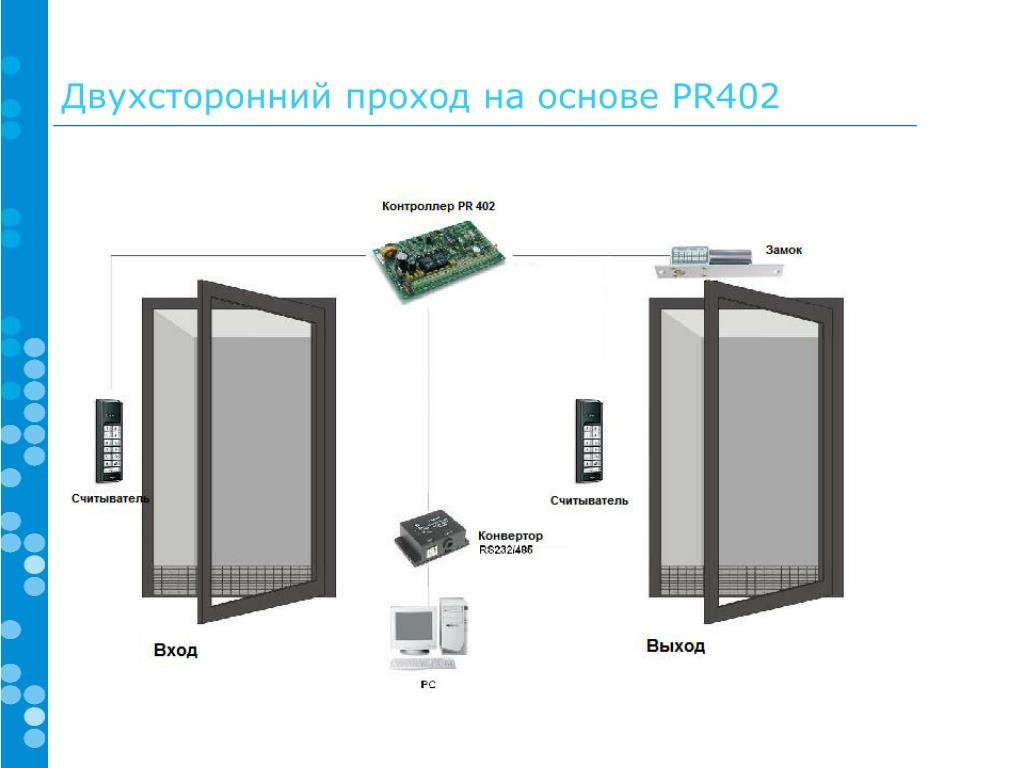 Двухсторонний проход на основе PR402

Контроллер PR 402

Замок

Считыватель

Считыватель

Конвертор RS232/485

Вход

Выход

PC