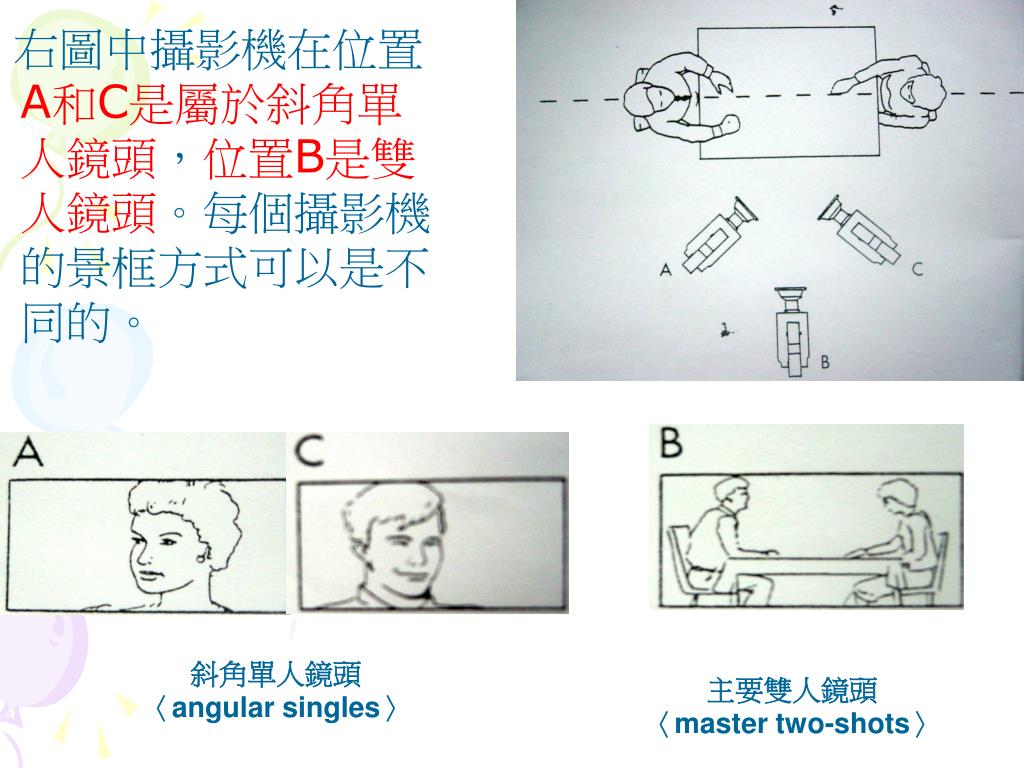 右圖中攝影機在位置A和C是屬於斜角單人鏡頭，位置B是雙人鏡頭。每個攝影機的景框方式可以是不同的。

A

C

B

A

C

B

斜角單人鏡頭
〈angular singles〉

主要雙人鏡頭
〈master two-shots〉