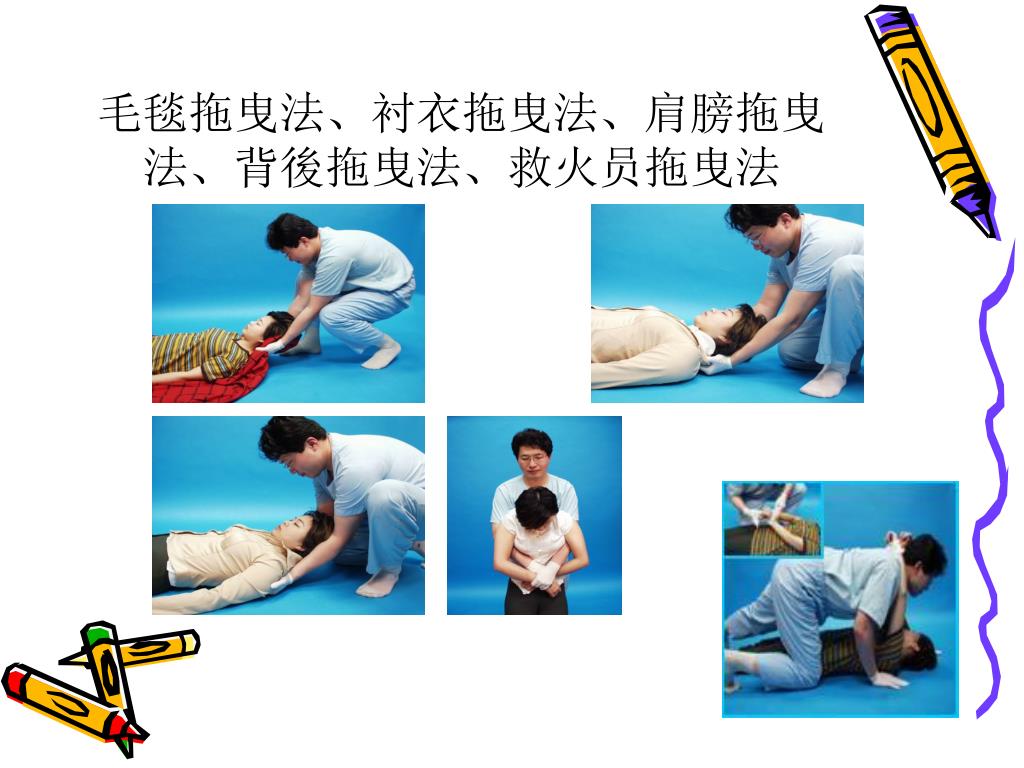 毛毯拖曳法、衬衣拖曳法、肩膀拖曳法、背後拖曳法、救火员拖曳法