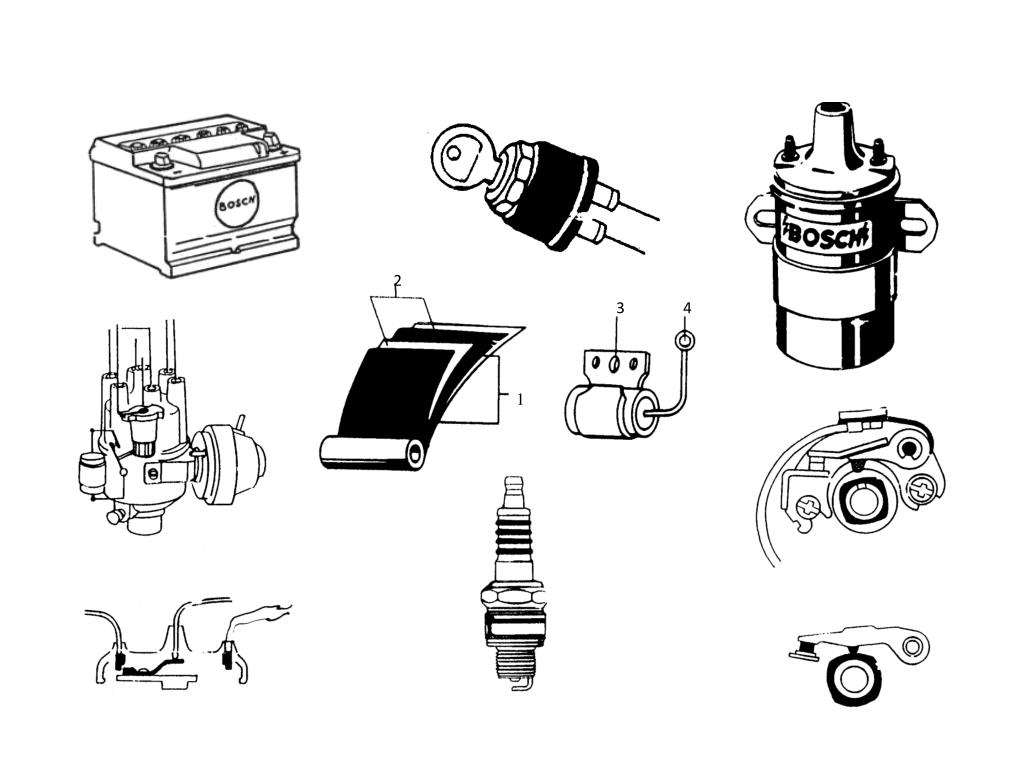 BOSCH

BOSCH

2

3

4

1