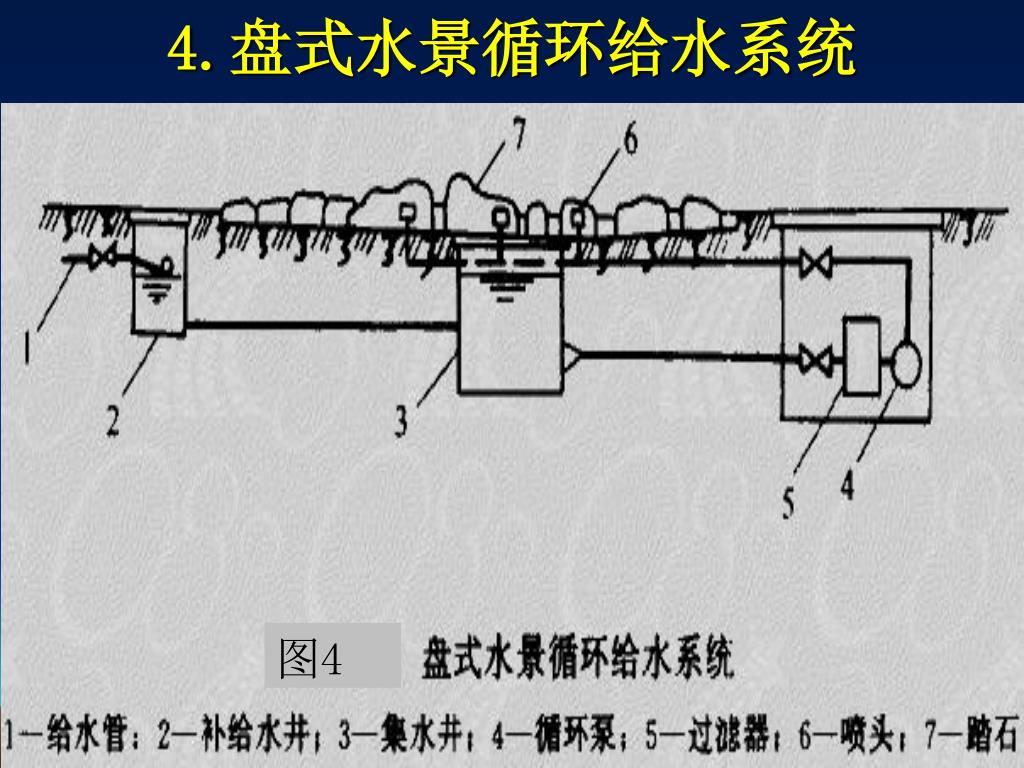 4. 盘式水景循环给水系统

7

6

1

2

3

5

4

图4 盘式水景循环给水系统

1—给水管；2—补给水井；3—集水井；4—循环泵；5—过滤器；6—喷头；7—踏石