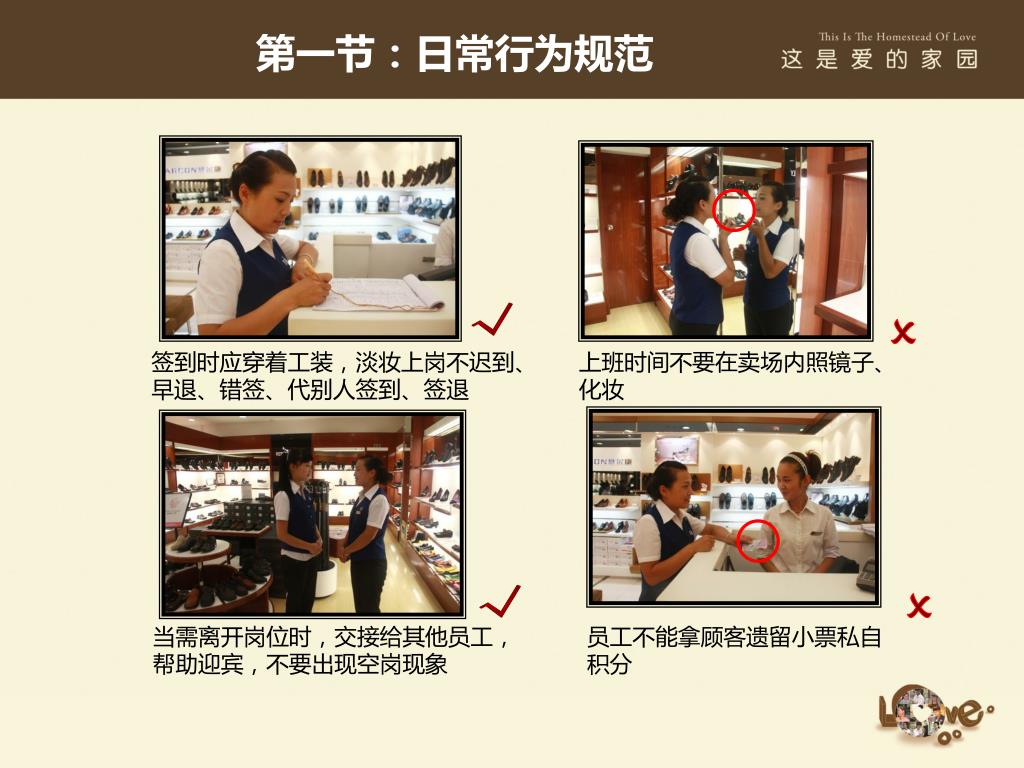 第一节：日常行为规范

This Is The Homestead Of Love
这是爱的家园

签到时应穿着工装，淡妆上岗不迟到、早退、错签、代别人签到、签退

上班时间不要在卖场内照镜子、化妆

当需离开岗位时，交接给其他员工，帮助迎宾，不要出现空岗现象

员工不能拿顾客遗留小票私自积分

Love