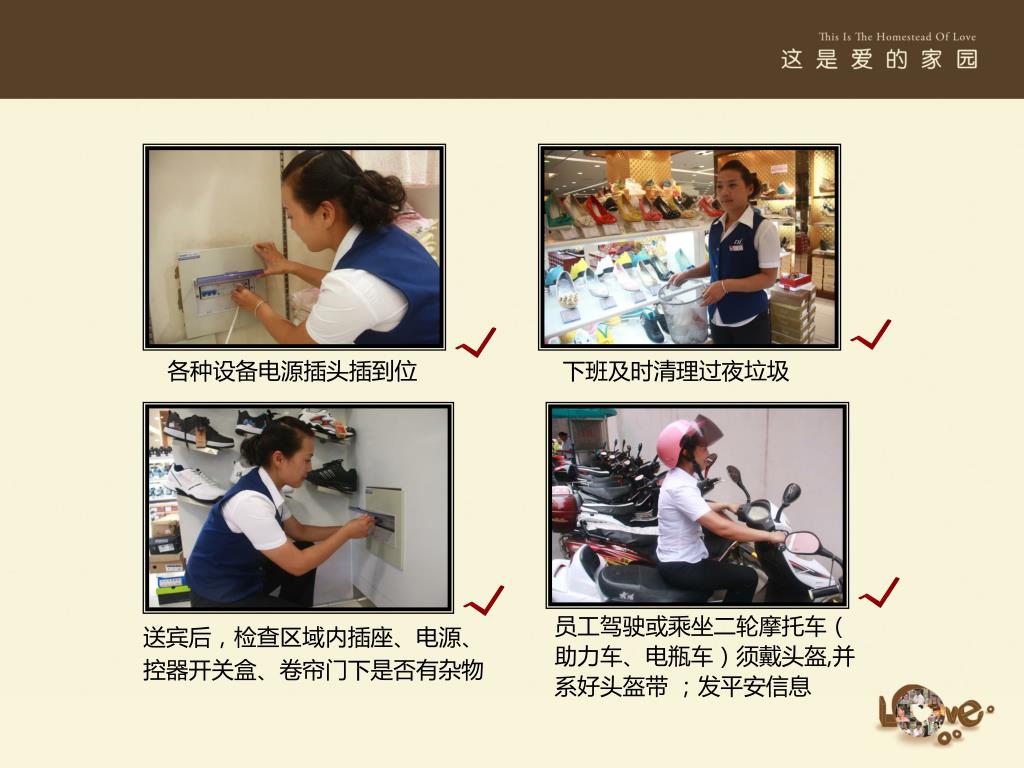 This Is The Homestead Of Love
这是爱的家园

各种设备电源插头插到位

下班及时清理过夜垃圾

送宾后，检查区域内插座、电源、控器开关盒、卷帘门下是否有杂物

员工驾驶或乘坐二轮摩托车（助力车、电瓶车）须戴头盔,并系好头盔带 ；发平安信息

Love