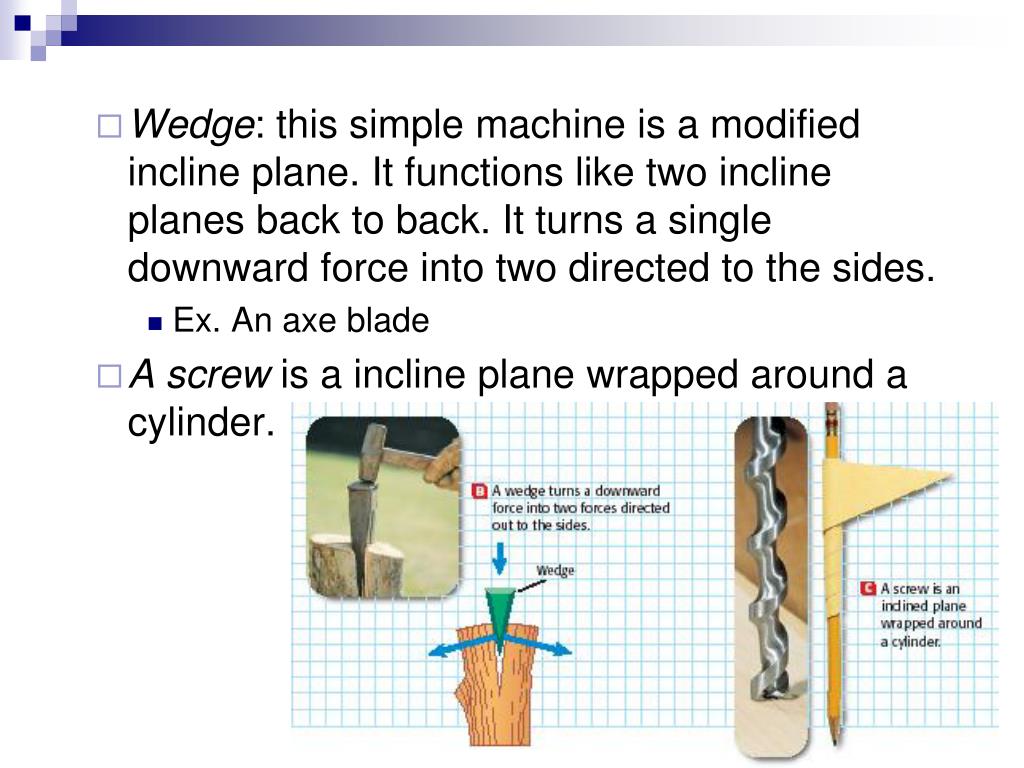 Wedge: this simple machine is a modified incline plane. It functions like two incline planes back to back. It turns a single downward force into two directed to the sides.

Ex. An axe blade

A screw is a incline plane wrapped around a cylinder.

B A wedge turns a downward force into two forces directed out to the sides.

Wedge

C A screw is an inclined plane wrapped around a cylinder.