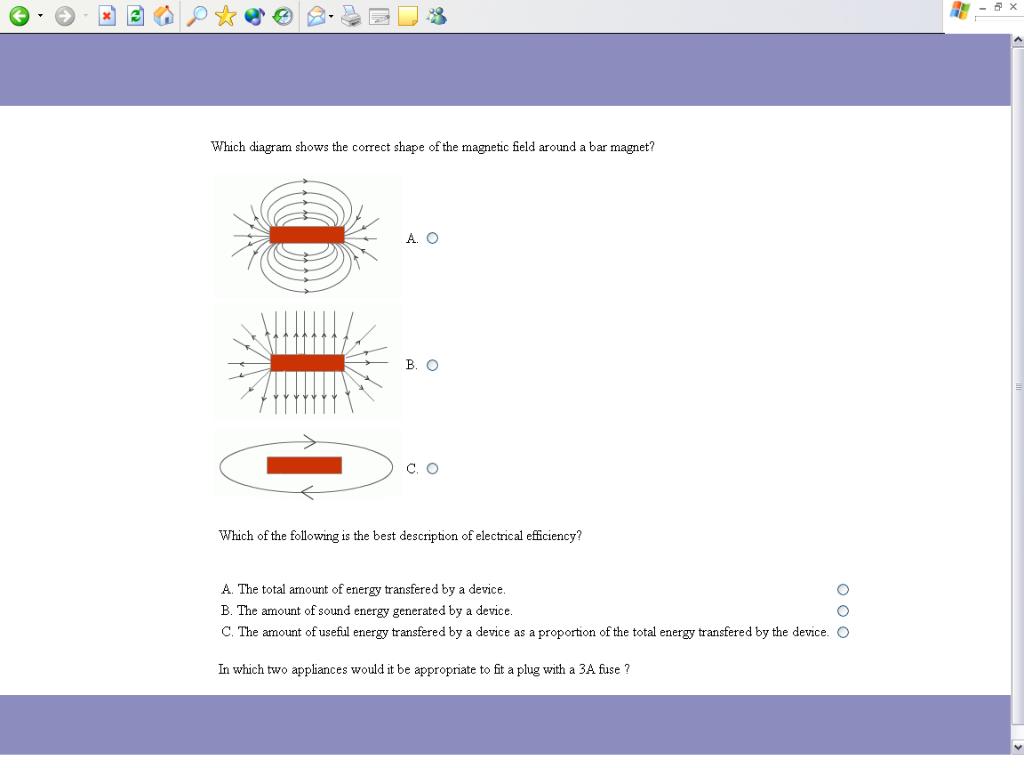 Which diagram shows the correct shape of the magnetic field around a bar magnet?

A.

B.

C.

Which of the following is the best description of electrical efficiency?

A. The total amount of energy transfered by a device.
B. The amount of sound energy generated by a device.
C. The amount of useful energy transfered by a device as a proportion of the total energy transfered by the device.

In which two appliances would it be appropriate to fit a plug with a 3A fuse ?