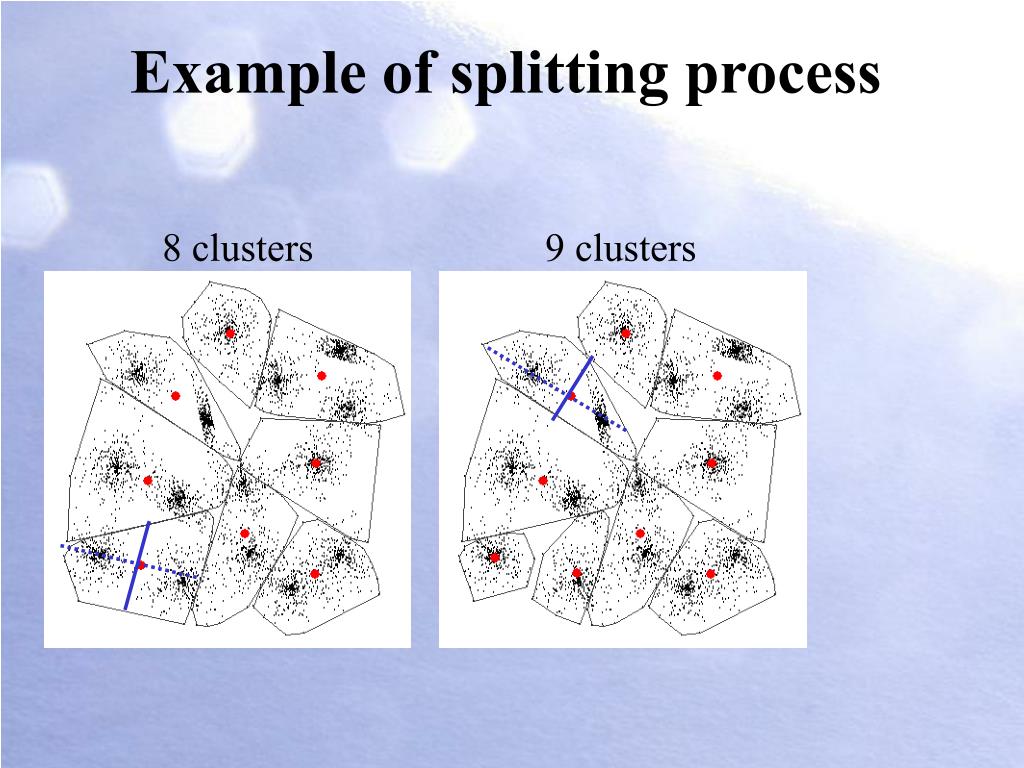 Example of splitting process

8 clusters

9 clusters