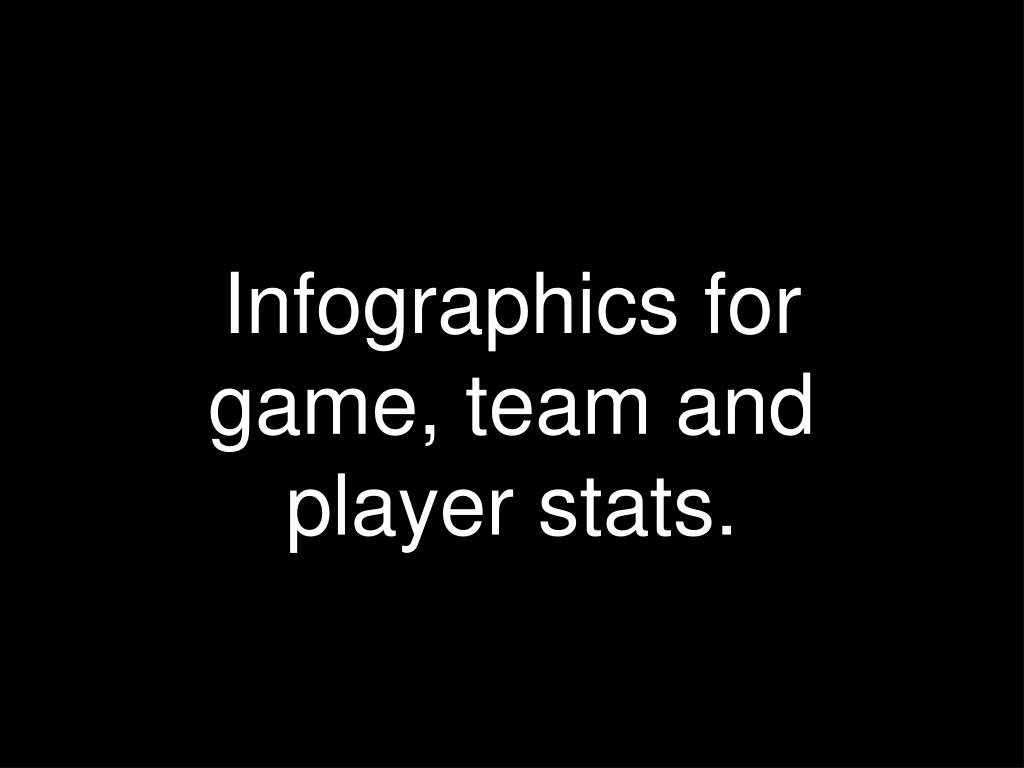 Infographics for game, team and player stats.