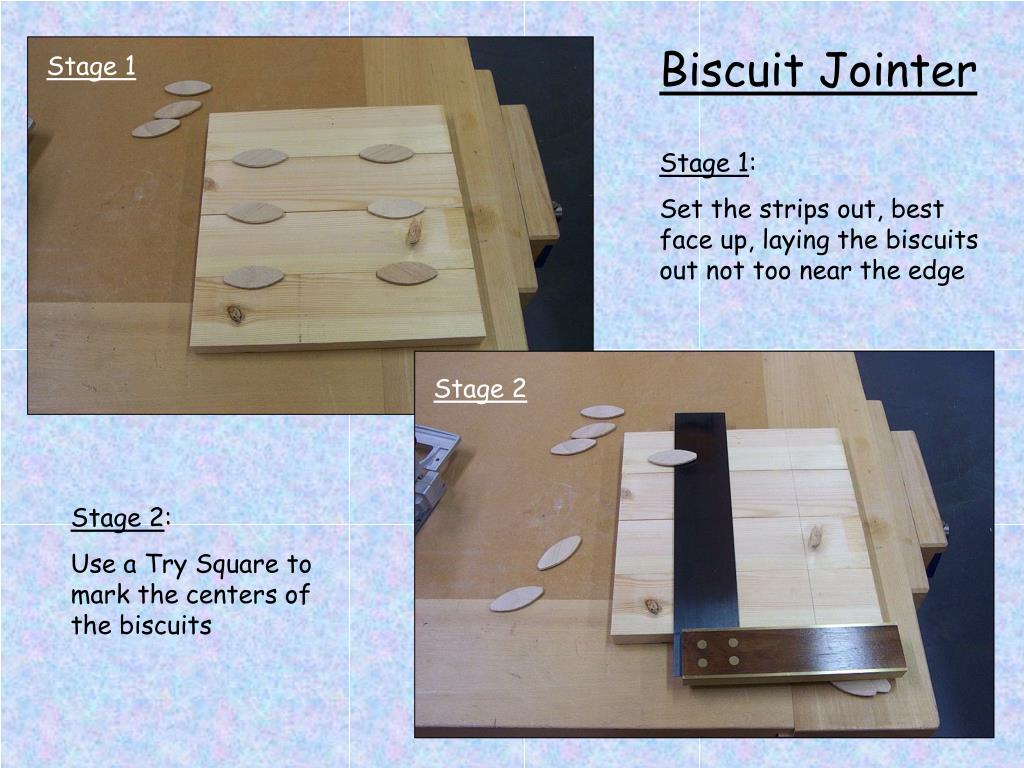 Stage 1

Biscuit Jointer

Stage 1:

Set the strips out, best face up, laying the biscuits out not too near the edge

Stage 2

Stage 2:

Use a Try Square to mark the centers of the biscuits