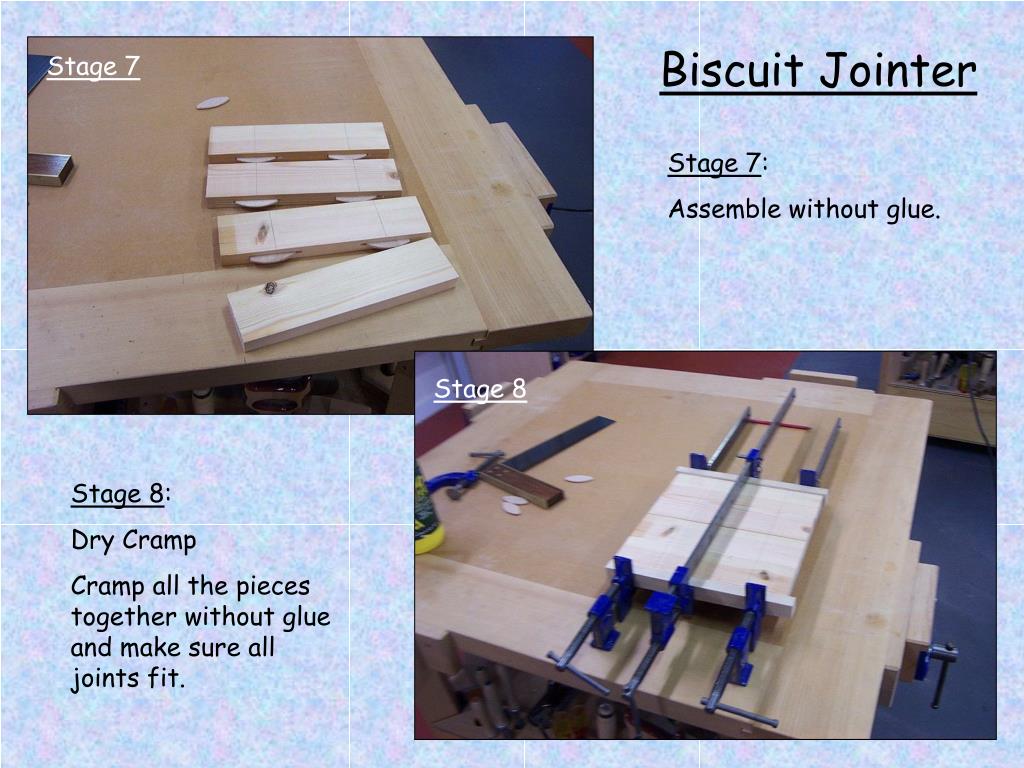 Stage 7

Biscuit Jointer

Stage 7:

Assemble without glue.

Stage 8

Stage 8:

Dry Cramp

Cramp all the pieces together without glue and make sure all joints fit.