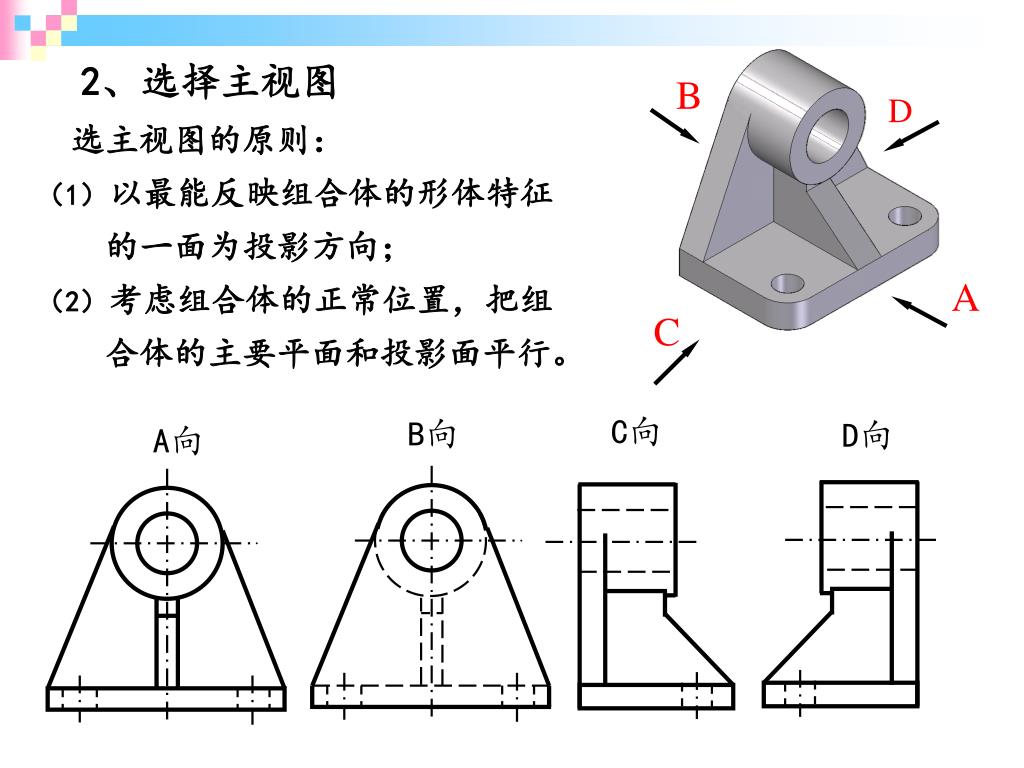 2、选择主视图

选主视图的原则：

(1) 以最能反映组合体的形体特征的一面为投影方向；

(2) 考虑组合体的正常位置，把组合体的主要平面和投影面平行。

B

D

A

C

A向

B向

C向

D向