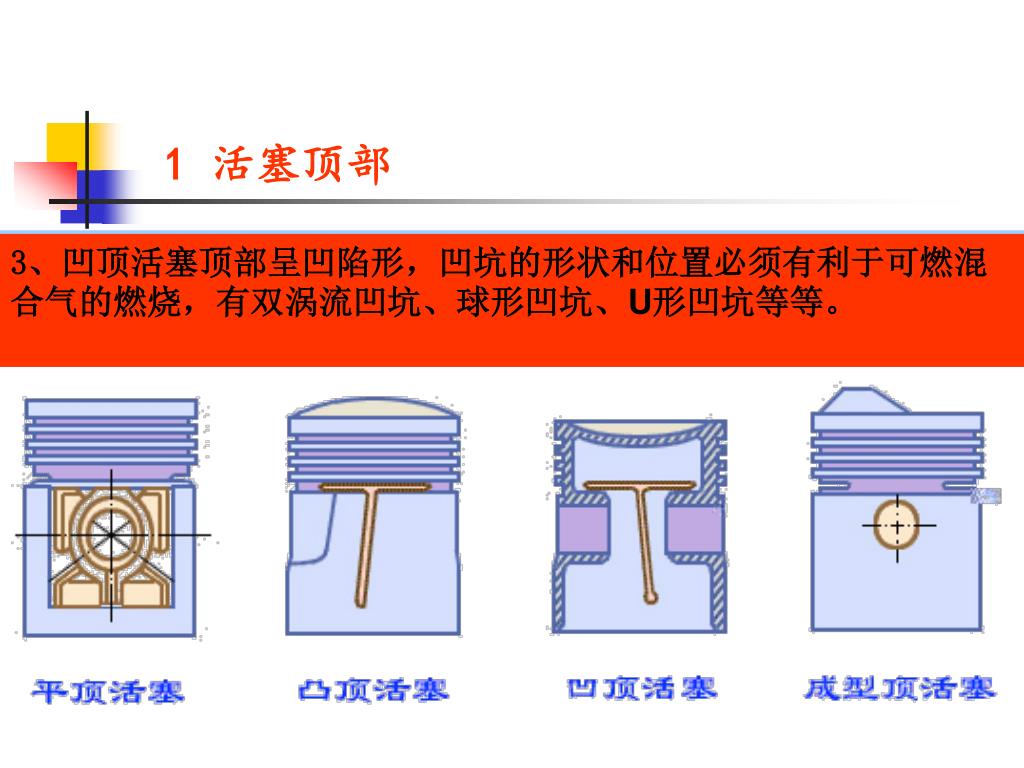 1 活塞顶部

3、凹顶活塞顶部呈凹陷形，凹坑的形状和位置必须有利于可燃混合气的燃烧，有双涡流凹坑、球形凹坑、U形凹坑等等。

平顶活塞

凸顶活塞

凹顶活塞

成型顶活塞