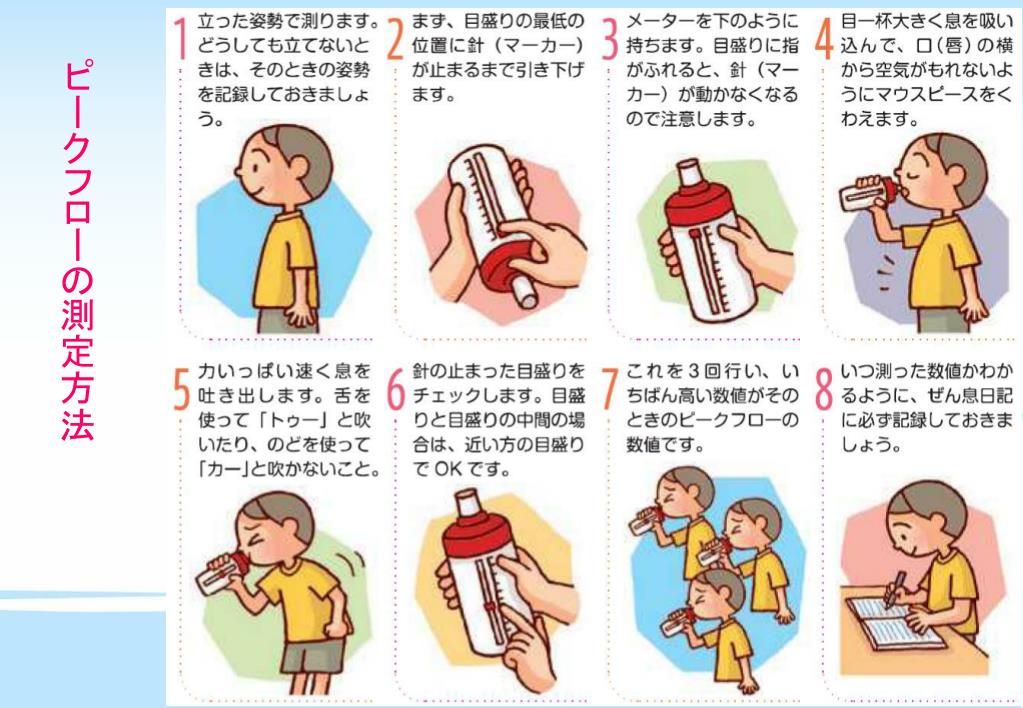 ピークフローの測定方法

1 立った姿勢で測ります。どうしても立てないときは、そのときの姿勢を記録しておきましょう。

2 まず、目盛りの最低の位置に針（マーカー）が止まるまで引き下げます。

3 メーターを下のように持ちます。目盛りに指がふれると、針（マーカー）が動かなくなるので注意します。

4 目一杯大きく息を吸い込んで、口（唇）の横から空気がもれないようにマウスピースをくわえます。

5 力いっぱい速く息を吐き出します。舌を使って「トゥー」と吹いたり、のどを使って「カー」と吹かないこと。

6 針の止まった目盛りをチェックします。目盛りと目盛りの中間の場合は、近い方の目盛りでOKです。

7 これを3回行い、いちばん高い数値がそのときのピークフローの数値です。

8 いつ測った数値かわかるように、ぜん息日記に必ず記録しておきましょう。