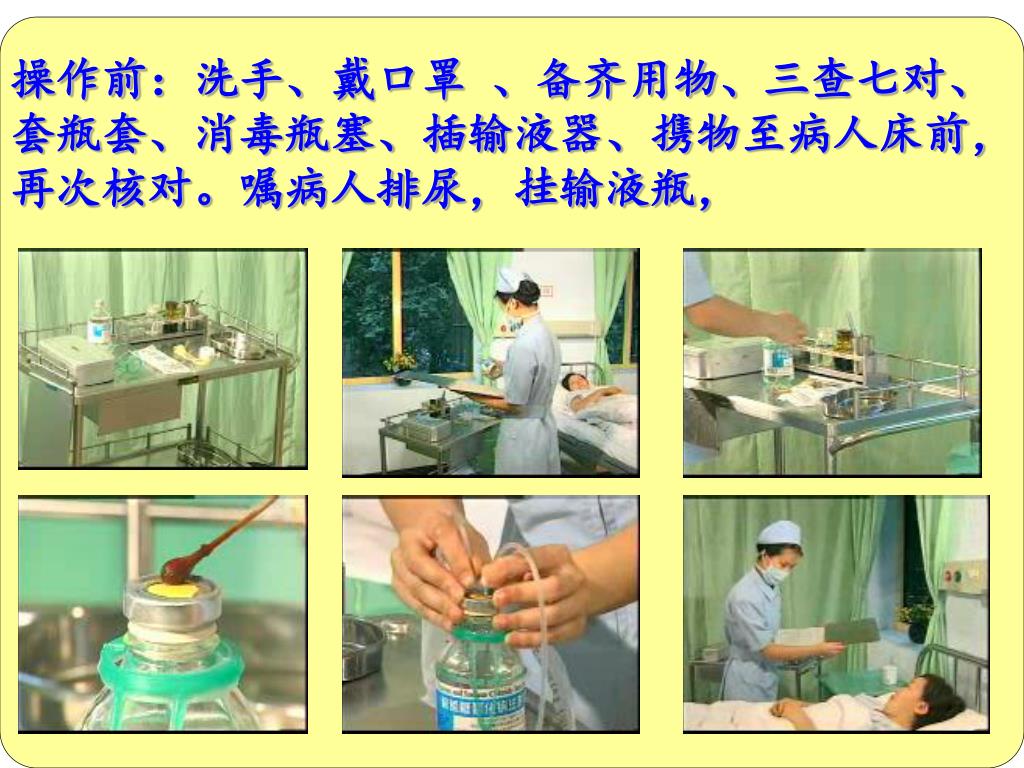 操作前：洗手、戴口罩 、备齐用物、三查七对、套瓶套、消毒瓶塞、插输液器、携物至病人床前，再次核对。嘱病人排尿，挂输液瓶，