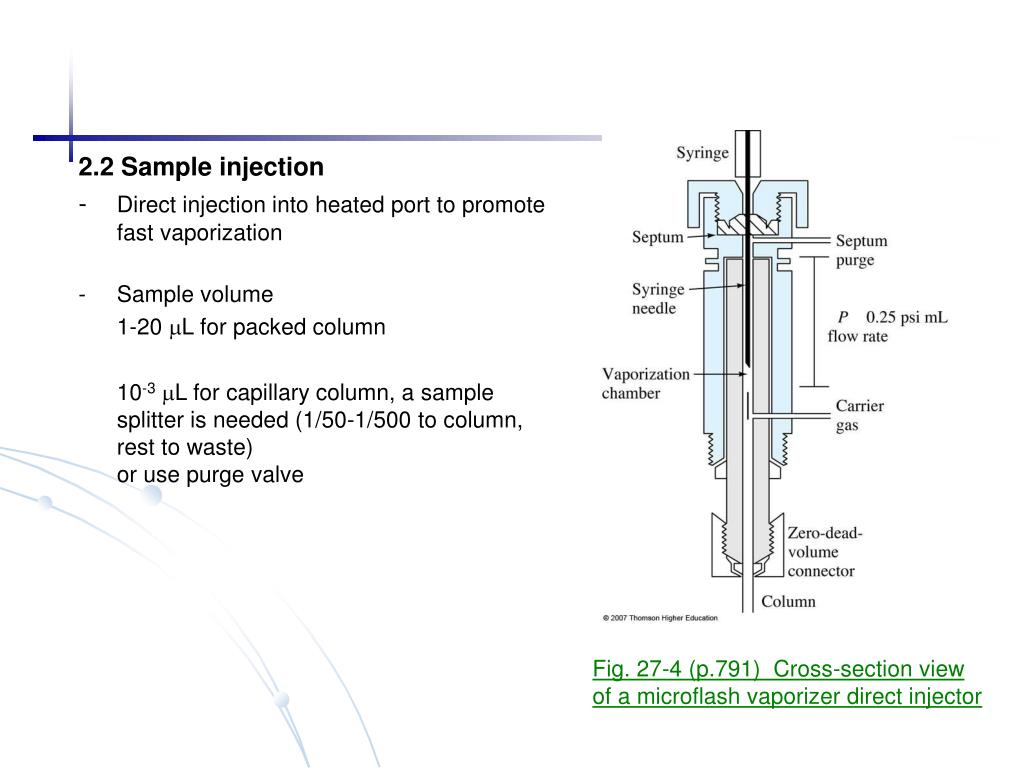 2.2 Sample injection

- Direct injection into heated port to promote fast vaporization

- Sample volume

1-20 $\mu$L for packed column

$10^{-3}$ $\mu$L for capillary column, a sample splitter is needed (1/50-1/500 to column, rest to waste)
or use purge valve

Syringe

Septum

Septum purge

Syringe needle

$P$ 0.25 psi mL flow rate

Vaporization chamber

Carrier gas

Zero-dead-volume connector

Column

© 2007 Thomson Higher Education

Fig. 27-4 (p.791) Cross-section view of a microflash vaporizer direct injector