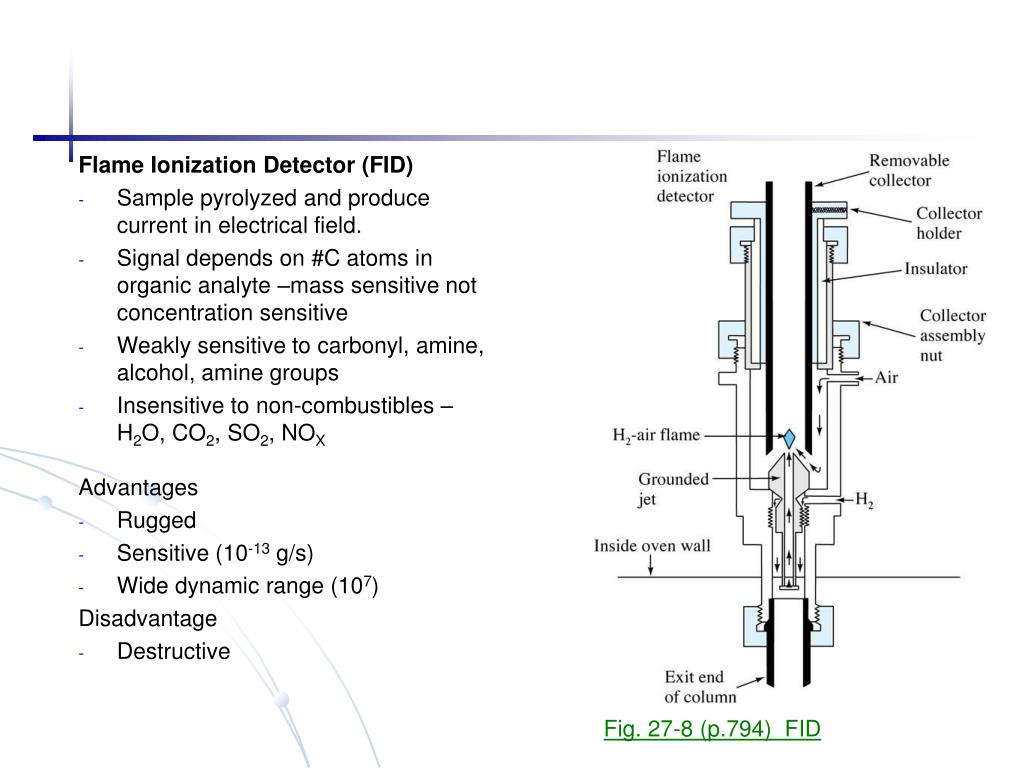 Flame Ionization Detector (FID)
- Sample pyrolyzed and produce current in electrical field.
- Signal depends on #C atoms in organic analyte –mass sensitive not concentration sensitive
- Weakly sensitive to carbonyl, amine, alcohol, amine groups
- Insensitive to non-combustibles – $H_2O$, $CO_2$, $SO_2$, $NO_X$

Advantages
- Rugged
- Sensitive ($10^{-13}$ g/s)
- Wide dynamic range ($10^7$)
Disadvantage
- Destructive

Flame ionization detector
Removable collector
Collector holder
Insulator
Collector assembly nut
Air
$H_2$-air flame
Grounded jet
$H_2$
Inside oven wall
Exit end of column

Fig. 27-8 (p.794) FID