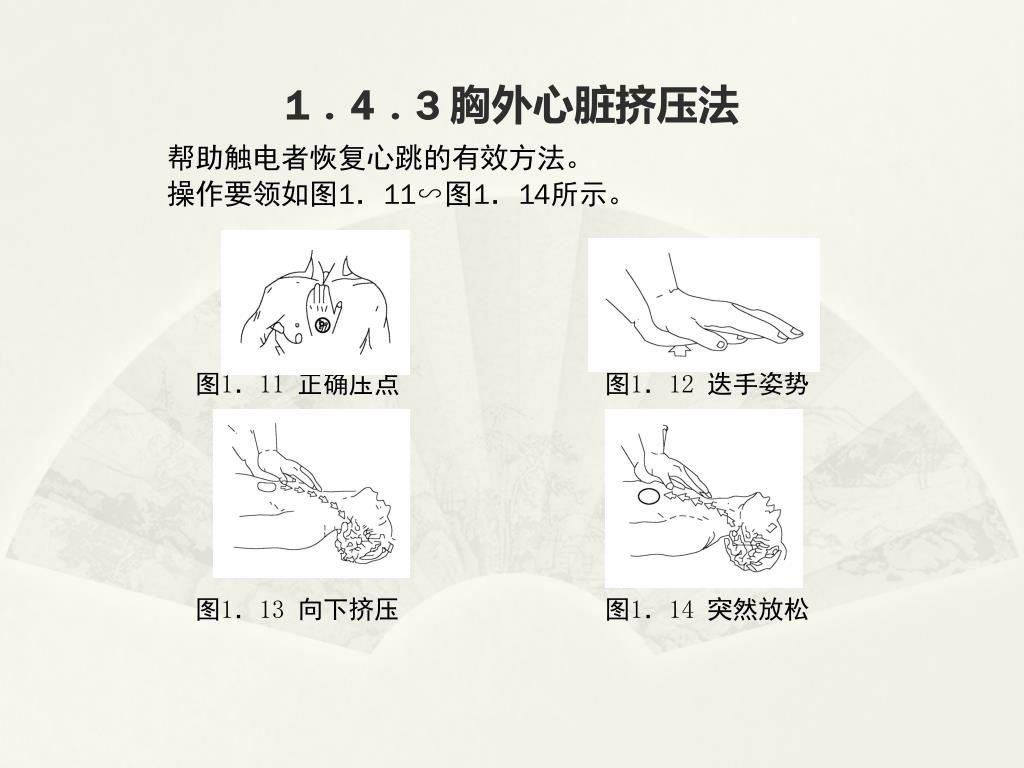 1．4．3 胸外心脏挤压法

帮助触电者恢复心跳的有效方法。
操作要领如图1．11∽图1．14所示。

图1．11 正确压点

图1．12 迭手姿势

图1．13 向下挤压

图1．14 突然放松