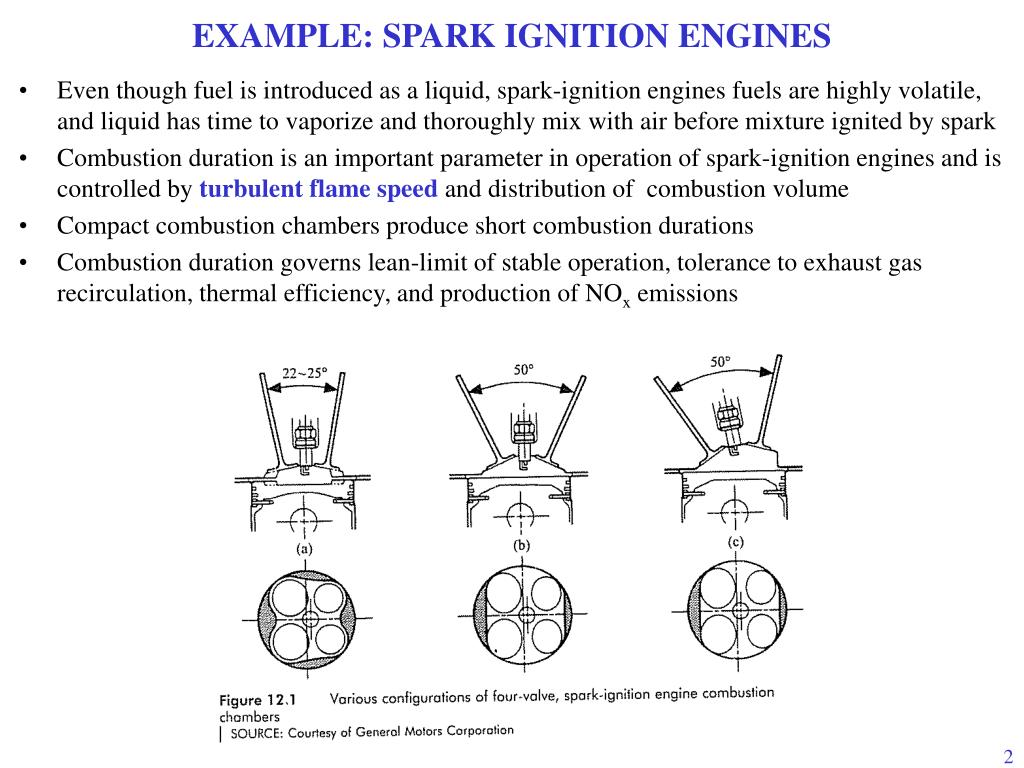 EXAMPLE: SPARK IGNITION ENGINES

• Even though fuel is introduced as a liquid, spark-ignition engines fuels are highly volatile, and liquid has time to vaporize and thoroughly mix with air before mixture ignited by spark
• Combustion duration is an important parameter in operation of spark-ignition engines and is controlled by turbulent flame speed and distribution of combustion volume
• Compact combustion chambers produce short combustion durations
• Combustion duration governs lean-limit of stable operation, tolerance to exhaust gas recirculation, thermal efficiency, and production of $NO_x$ emissions

22~25°
50°
50°
(a)
(b)
(c)

Figure 12.1 Various configurations of four-valve, spark-ignition engine combustion chambers
SOURCE: Courtesy of General Motors Corporation

2