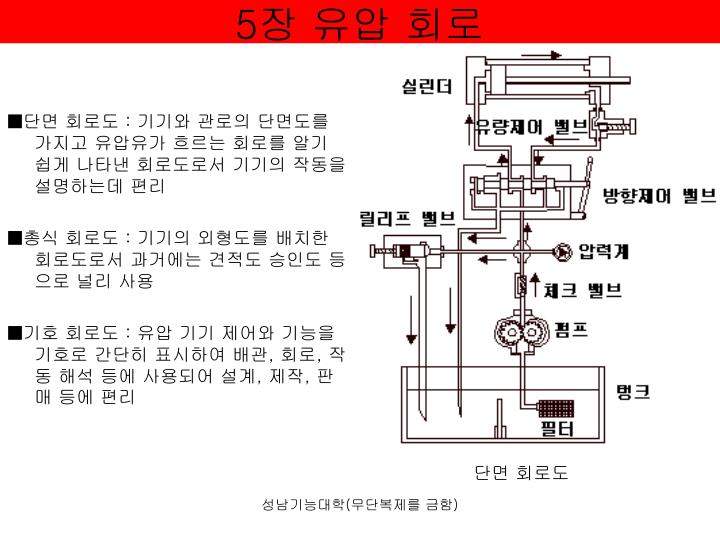 5장 유압 회로

■단면 회로도 : 기기와 관로의 단면도를 가지고 유압유가 흐르는 회로를 알기 쉽게 나타낸 회로도로서 기기의 작동을 설명하는데 편리

■총식 회로도 : 기기의 외형도를 배치한 회로도로서 과거에는 견적도 승인도 등으로 널리 사용

■기호 회로도 : 유압 기기 제어와 기능을 기호로 간단히 표시하여 배관, 회로, 작동 해석 등에 사용되어 설계, 제작, 판매 등에 편리

실린더

유량제어 밸브

방향제어 밸브

릴리프 밸브

압력계

체크 밸브

펌프

탱크

필터

단면 회로도

성남기능대학(무단복제를 금함)