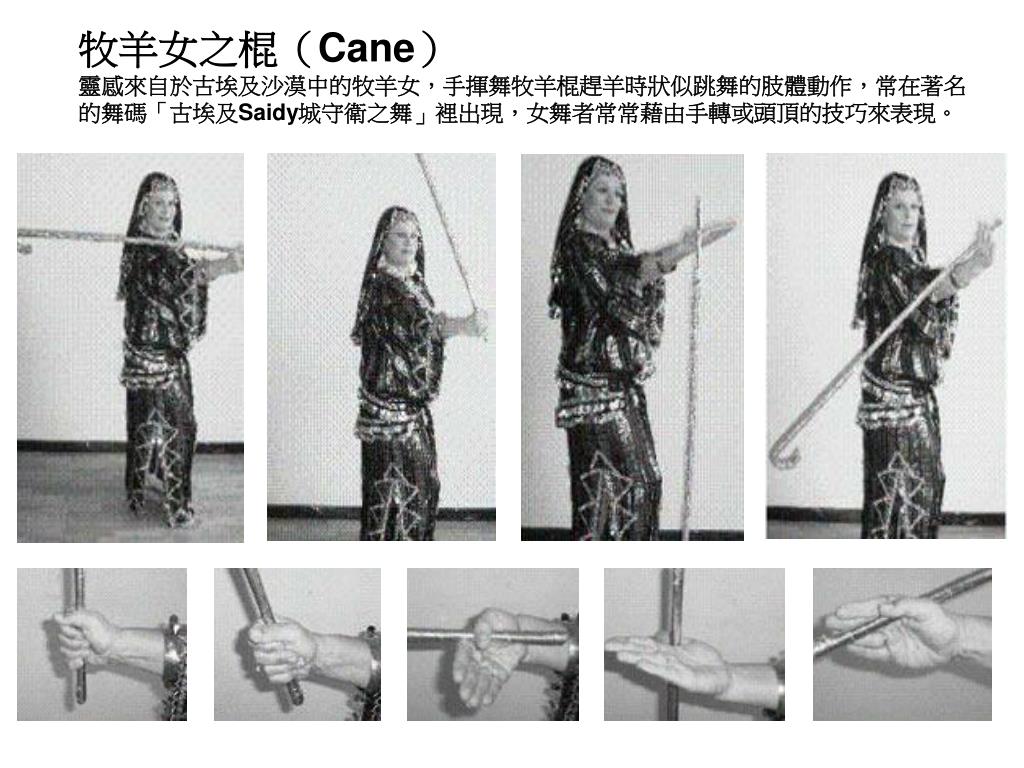 牧羊女之棍（Cane）

靈感來自於古埃及沙漠中的牧羊女，手揮舞牧羊棍趕羊時狀似跳舞的肢體動作，常在著名的舞碼「古埃及Saidy城守衛之舞」裡出現，女舞者常常藉由手轉或頭頂的技巧來表現。