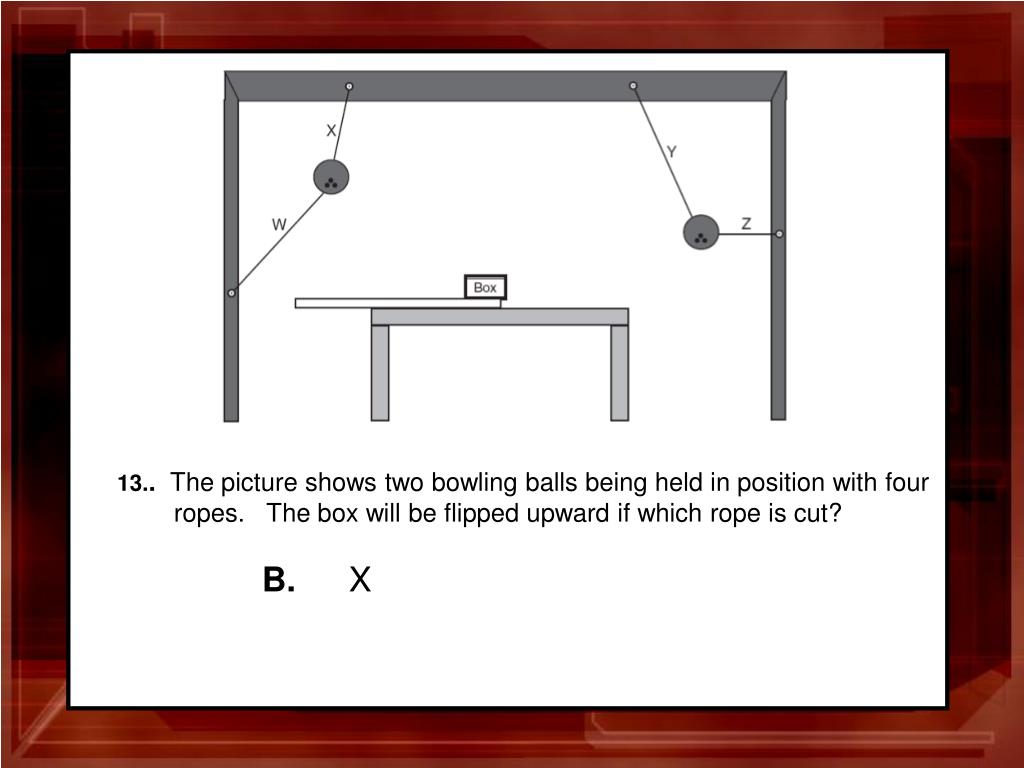 X

Y

W

Z

Box

13.. The picture shows two bowling balls being held in position with four ropes. The box will be flipped upward if which rope is cut?

B. X