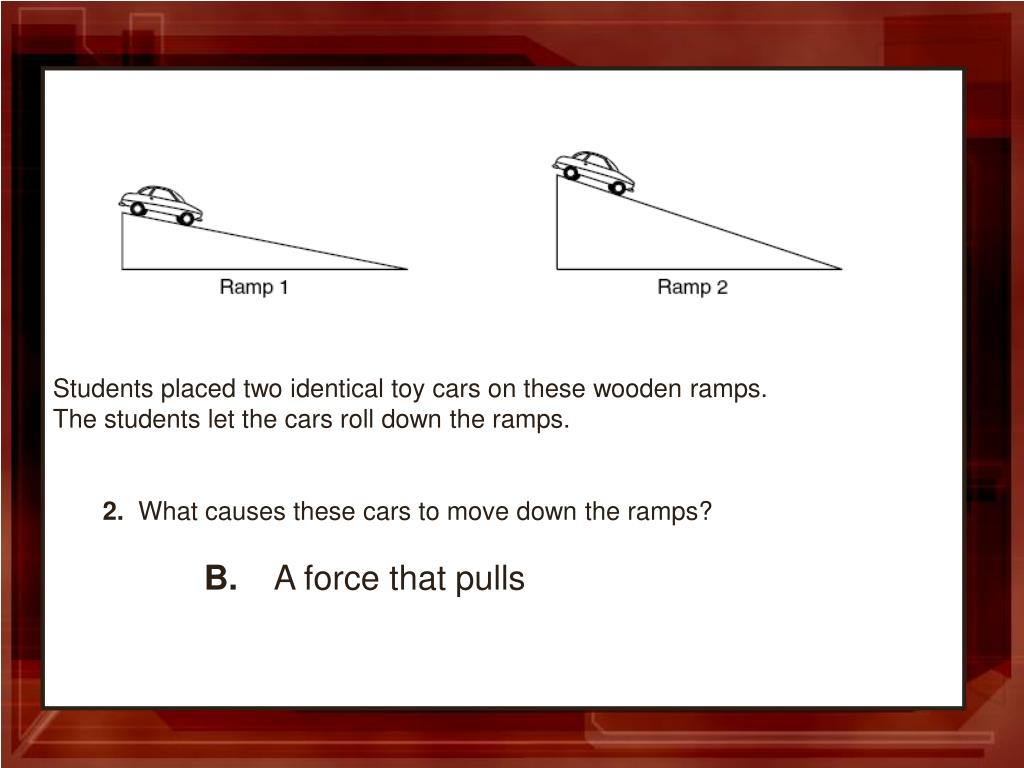 Ramp 1

Ramp 2

Students placed two identical toy cars on these wooden ramps. The students let the cars roll down the ramps.

2. What causes these cars to move down the ramps?

B. A force that pulls