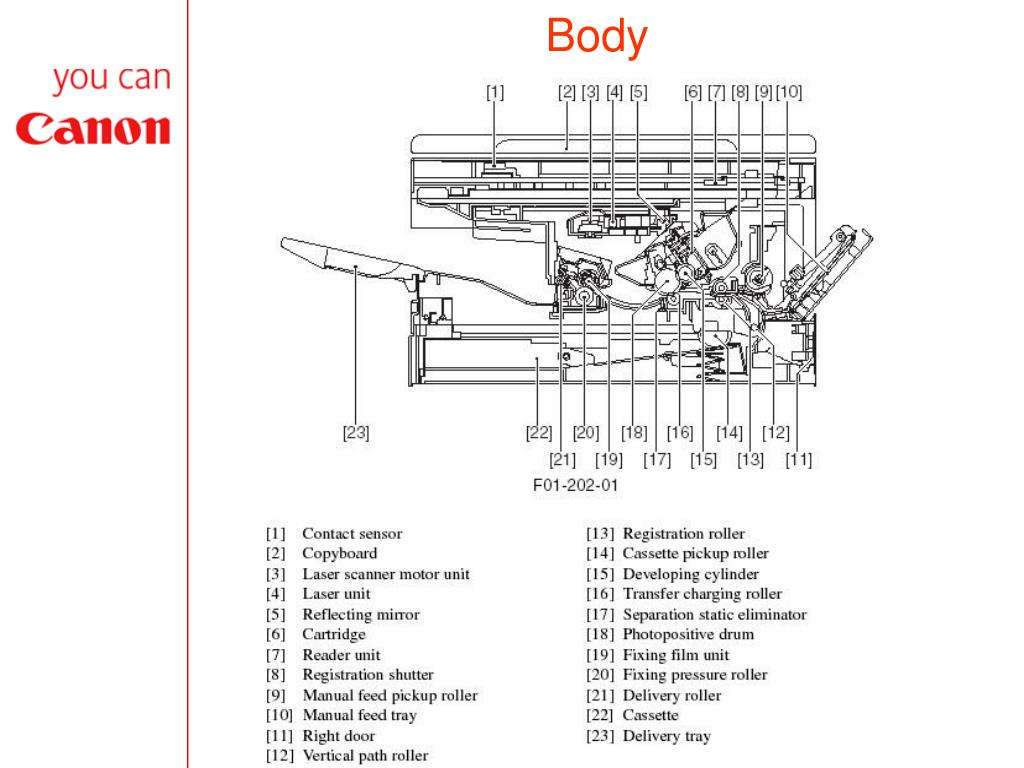 you can
Canon

Body

[1]
[2] [3] [4] [5]
[6] [7] [8] [9] [10]

[23]
[22] [20] [18] [16] [14] [12]
[21] [19] [17] [15] [13] [11]

F01-202-01

[1] Contact sensor
[2] Copyboard
[3] Laser scanner motor unit
[4] Laser unit
[5] Reflecting mirror
[6] Cartridge
[7] Reader unit
[8] Registration shutter
[9] Manual feed pickup roller
[10] Manual feed tray
[11] Right door
[12] Vertical path roller

[13] Registration roller
[14] Cassette pickup roller
[15] Developing cylinder
[16] Transfer charging roller
[17] Separation static eliminator
[18] Photopositive drum
[19] Fixing film unit
[20] Fixing pressure roller
[21] Delivery roller
[22] Cassette
[23] Delivery tray